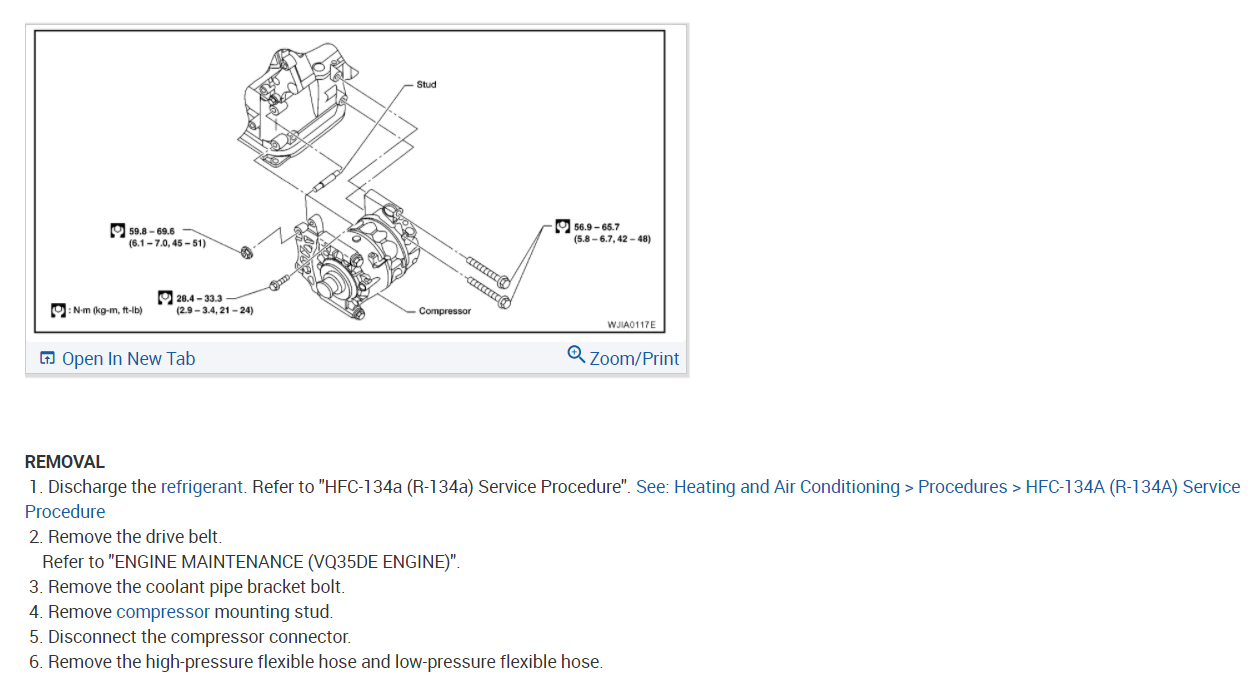 Stud

59.8 – 69.6
(6.1 – 7.0, 45 – 51)

56.9 – 65.7
(5.8 – 6.7, 42 – 48)

28.4 – 33.3
(2.9 – 3.4, 21 – 24)

: N·m (kg-m, ft-lb)

Compressor

WJIA0117E

Open In New Tab

Zoom/Print

REMOVAL
1. Discharge the refrigerant. Refer to "HFC-134a (R-134a) Service Procedure". See: Heating and Air Conditioning > Procedures > HFC-134A (R-134A) Service Procedure
2. Remove the drive belt.
Refer to "ENGINE MAINTENANCE (VQ35DE ENGINE)".
3. Remove the coolant pipe bracket bolt.
4. Remove compressor mounting stud.
5. Disconnect the compressor connector.
6. Remove the high-pressure flexible hose and low-pressure flexible hose.