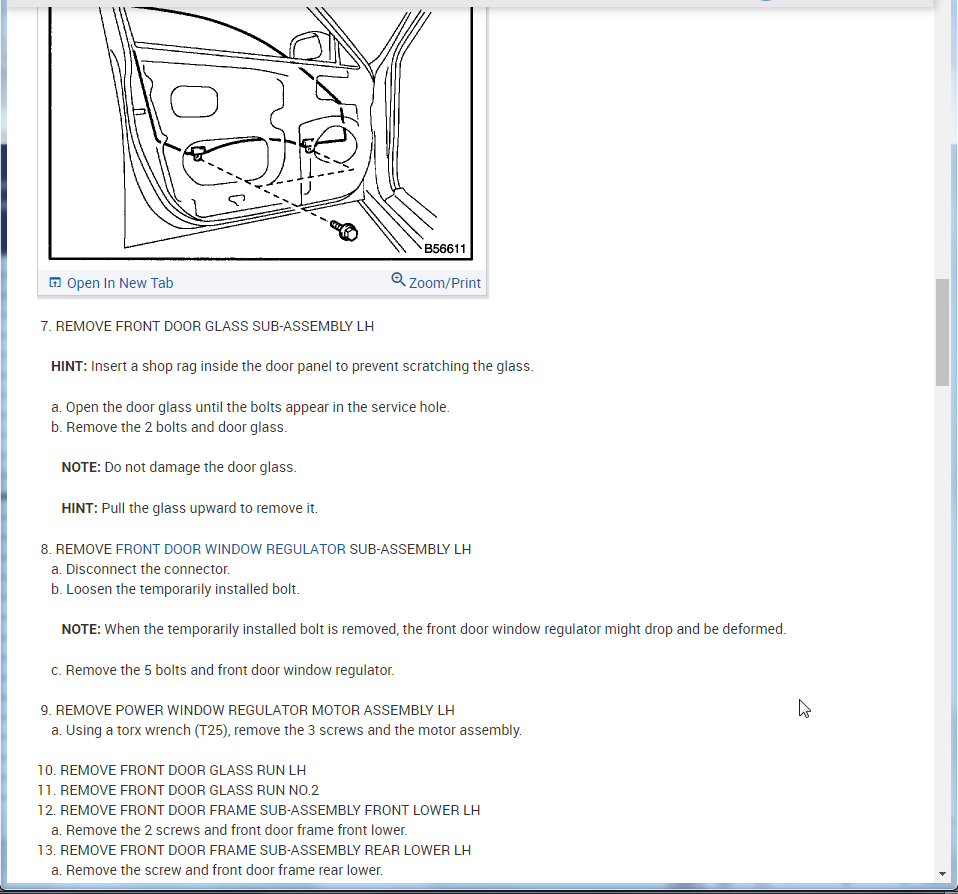 B56611

Open In New Tab Zoom/Print

7. REMOVE FRONT DOOR GLASS SUB-ASSEMBLY LH

HINT: Insert a shop rag inside the door panel to prevent scratching the glass.

a. Open the door glass until the bolts appear in the service hole.
b. Remove the 2 bolts and door glass.

NOTE: Do not damage the door glass.

HINT: Pull the glass upward to remove it.

8. REMOVE FRONT DOOR WINDOW REGULATOR SUB-ASSEMBLY LH
a. Disconnect the connector.
b. Loosen the temporarily installed bolt.

NOTE: When the temporarily installed bolt is removed, the front door window regulator might drop and be deformed.

c. Remove the 5 bolts and front door window regulator.

9. REMOVE POWER WINDOW REGULATOR MOTOR ASSEMBLY LH
a. Using a torx wrench (T25), remove the 3 screws and the motor assembly.

10. REMOVE FRONT DOOR GLASS RUN LH
11. REMOVE FRONT DOOR GLASS RUN NO.2
12. REMOVE FRONT DOOR FRAME SUB-ASSEMBLY FRONT LOWER LH
a. Remove the 2 screws and front door frame front lower.
13. REMOVE FRONT DOOR FRAME SUB-ASSEMBLY REAR LOWER LH
a. Remove the screw and front door frame rear lower.