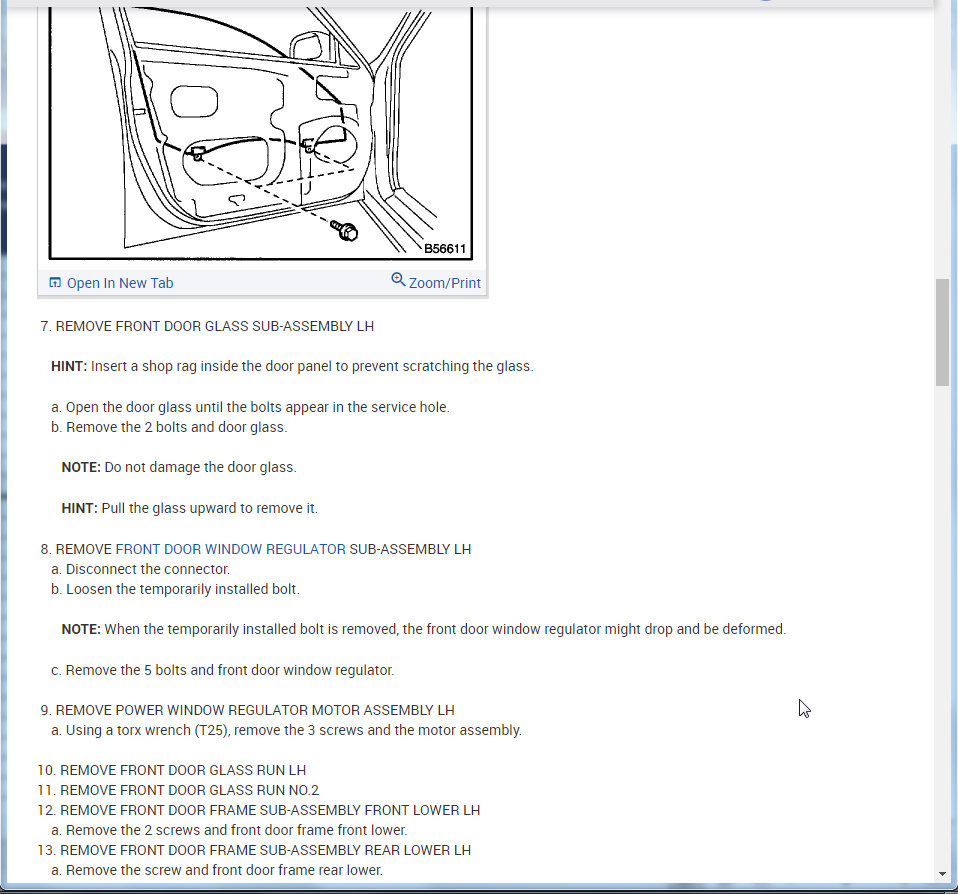 B56611

Open In New Tab Zoom/Print

7. REMOVE FRONT DOOR GLASS SUB-ASSEMBLY LH

HINT: Insert a shop rag inside the door panel to prevent scratching the glass.

a. Open the door glass until the bolts appear in the service hole.
b. Remove the 2 bolts and door glass.

NOTE: Do not damage the door glass.

HINT: Pull the glass upward to remove it.

8. REMOVE FRONT DOOR WINDOW REGULATOR SUB-ASSEMBLY LH
a. Disconnect the connector.
b. Loosen the temporarily installed bolt.

NOTE: When the temporarily installed bolt is removed, the front door window regulator might drop and be deformed.

c. Remove the 5 bolts and front door window regulator.

9. REMOVE POWER WINDOW REGULATOR MOTOR ASSEMBLY LH
a. Using a torx wrench (T25), remove the 3 screws and the motor assembly.

10. REMOVE FRONT DOOR GLASS RUN LH
11. REMOVE FRONT DOOR GLASS RUN NO.2
12. REMOVE FRONT DOOR FRAME SUB-ASSEMBLY FRONT LOWER LH
a. Remove the 2 screws and front door frame front lower.
13. REMOVE FRONT DOOR FRAME SUB-ASSEMBLY REAR LOWER LH
a. Remove the screw and front door frame rear lower.