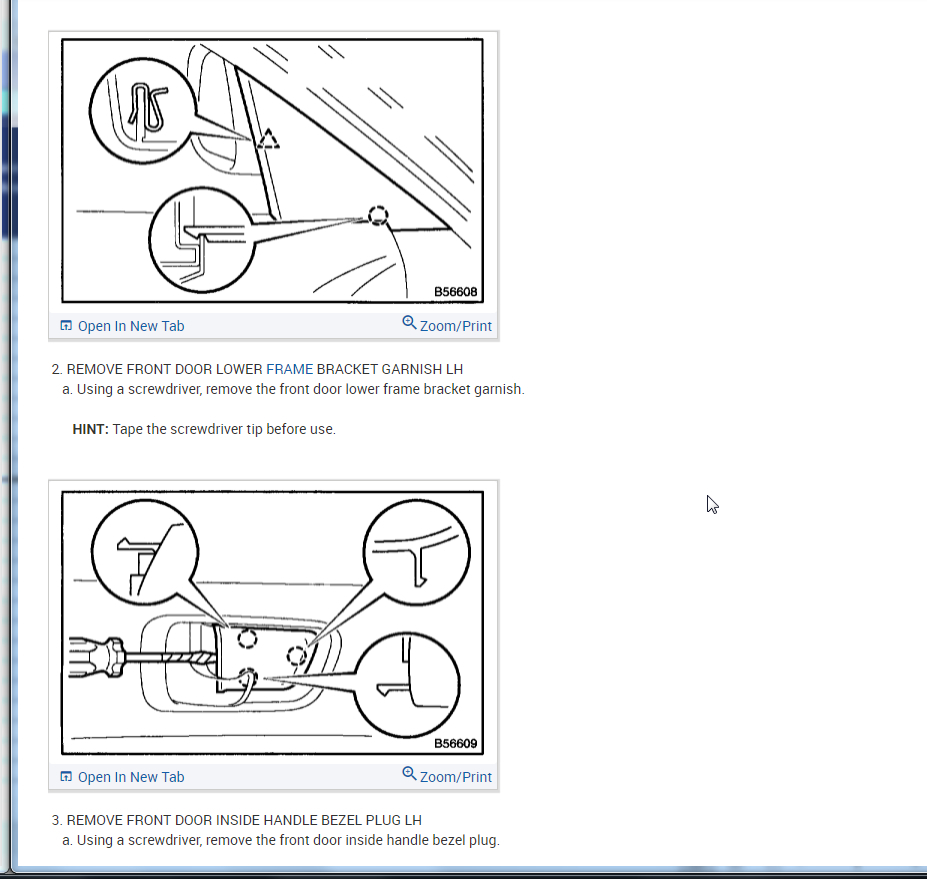 B56608

Open In New Tab Zoom/Print

2. REMOVE FRONT DOOR LOWER FRAME BRACKET GARNISH LH
a. Using a screwdriver, remove the front door lower frame bracket garnish.

HINT: Tape the screwdriver tip before use.

B56609

Open In New Tab Zoom/Print

3. REMOVE FRONT DOOR INSIDE HANDLE BEZEL PLUG LH
a. Using a screwdriver, remove the front door inside handle bezel plug.