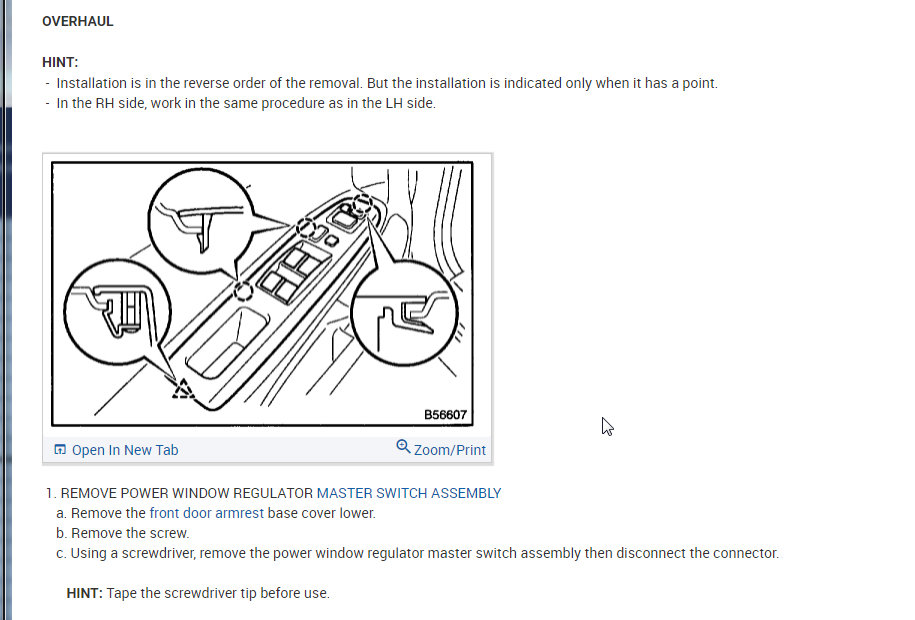 OVERHAUL

HINT:
- Installation is in the reverse order of the removal. But the installation is indicated only when it has a point.
- In the RH side, work in the same procedure as in the LH side.

B56607

Open In New Tab
Zoom/Print

1. REMOVE POWER WINDOW REGULATOR MASTER SWITCH ASSEMBLY
a. Remove the front door armrest base cover lower.
b. Remove the screw.
c. Using a screwdriver, remove the power window regulator master switch assembly then disconnect the connector.

HINT: Tape the screwdriver tip before use.