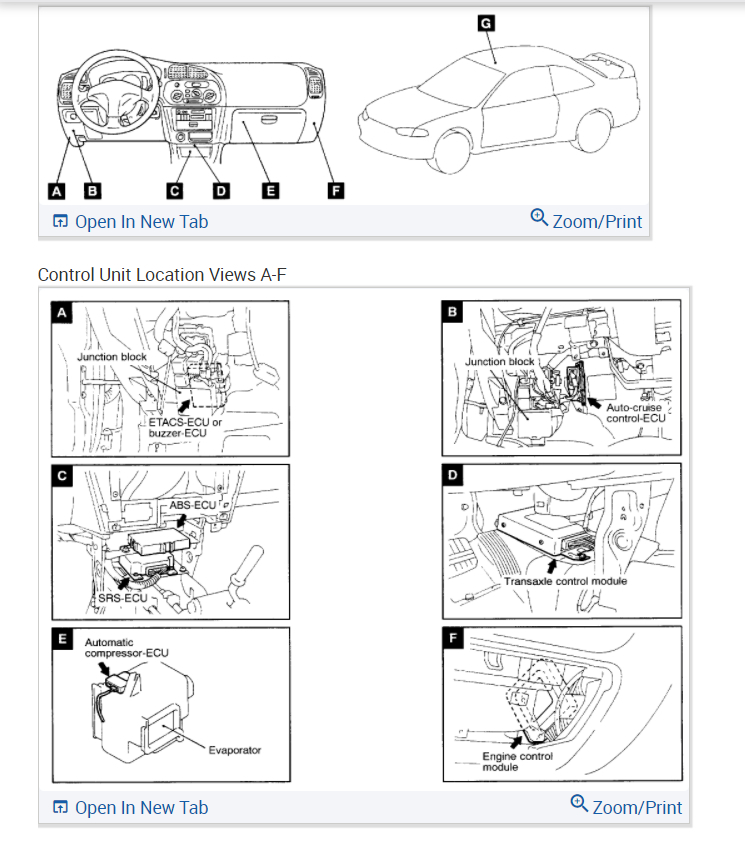 G

A B C D E F

Open In New Tab

Zoom/Print

Control Unit Location Views A-F

A

Junction block

ETACS-ECU or buzzer-ECU

B

Junction block

Auto-cruise control-ECU

C

ABS-ECU

SRS-ECU

D

Transaxle control module

E

Automatic compressor-ECU

Evaporator

F

Engine control module

Open In New Tab

Zoom/Print