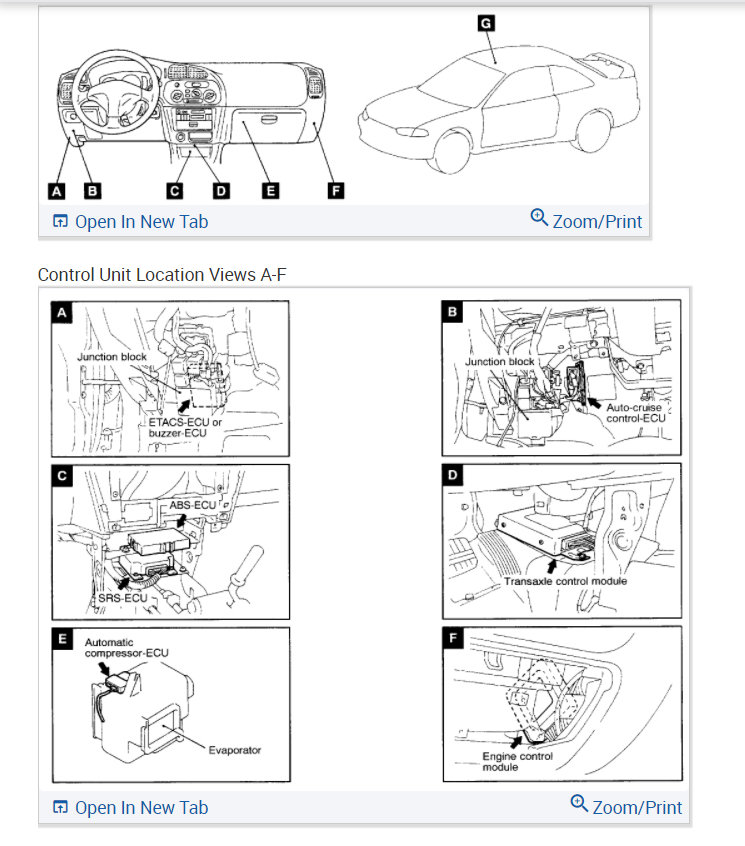 G

A B C D E F

Open In New Tab Zoom/Print

Control Unit Location Views A-F

A
Junction block
ETACS-ECU or buzzer-ECU

B
Junction block
Auto-cruise control-ECU

C
ABS-ECU
SRS-ECU

D
Transaxle control module

E
Automatic compressor-ECU
Evaporator

F
Engine control module

Open In New Tab Zoom/Print