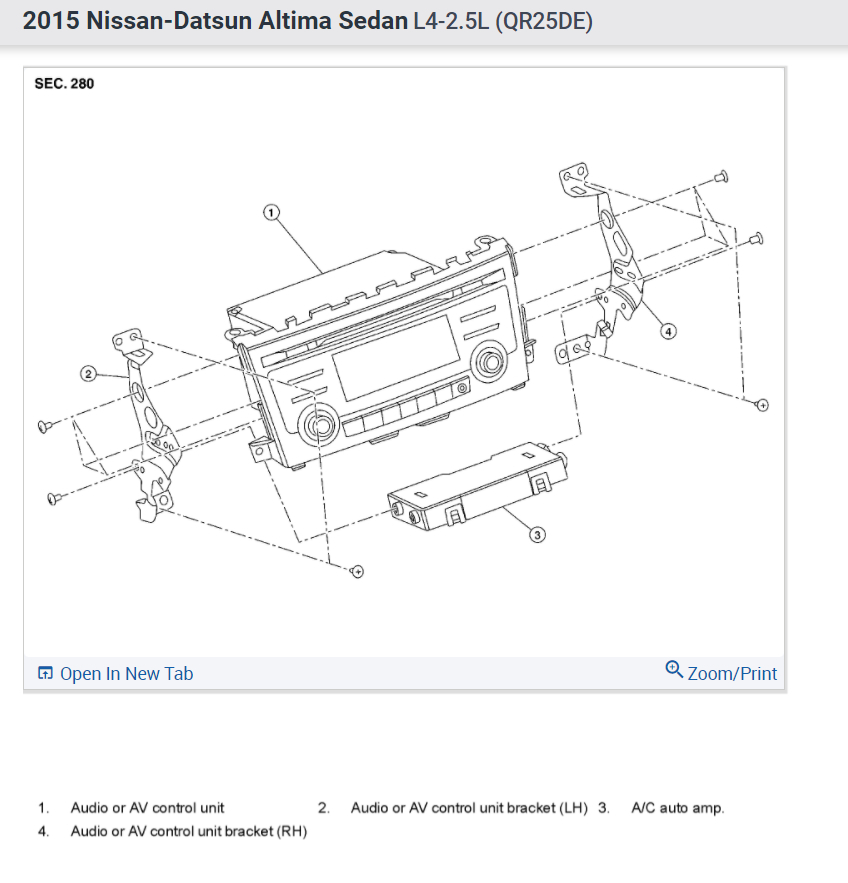 2015 Nissan-Datsun Altima Sedan L4-2.5L (QR25DE)

SEC. 280

1

2

3

4

Open In New Tab

Zoom/Print

1. Audio or AV control unit
2. Audio or AV control unit bracket (LH)
3. A/C auto amp.
4. Audio or AV control unit bracket (RH)