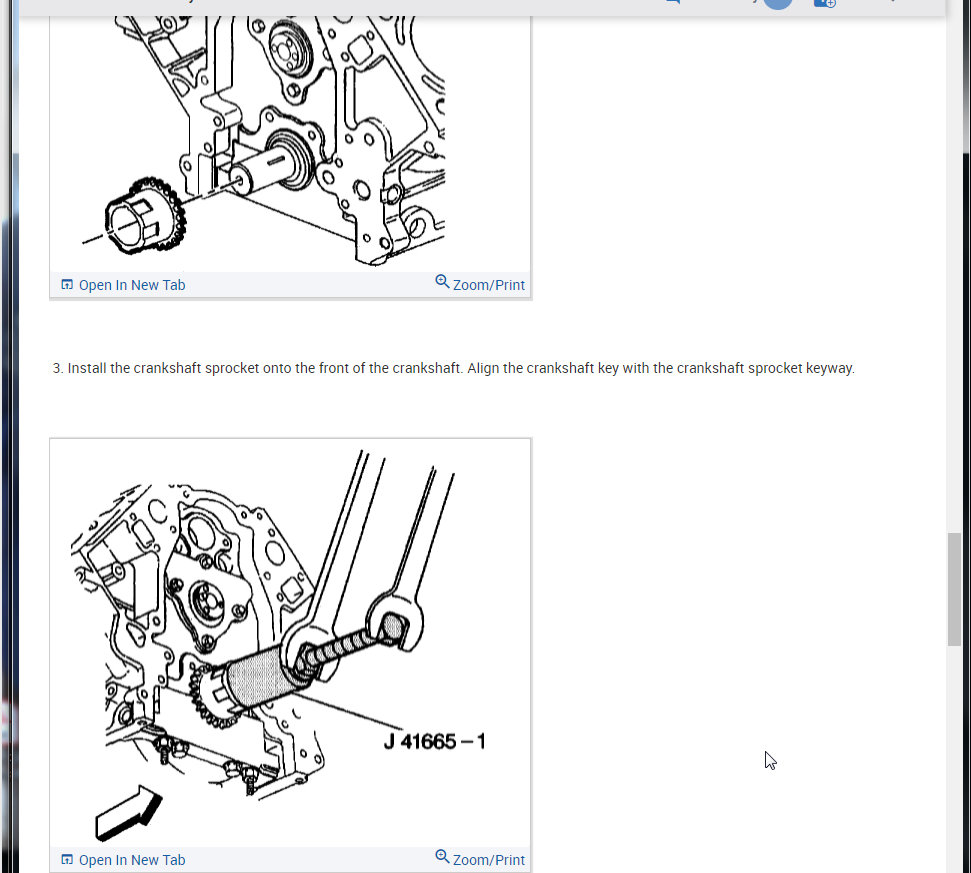 Open In New Tab
Zoom/Print

3. Install the crankshaft sprocket onto the front of the crankshaft. Align the crankshaft key with the crankshaft sprocket keyway.

J 41665 – 1

Open In New Tab
Zoom/Print