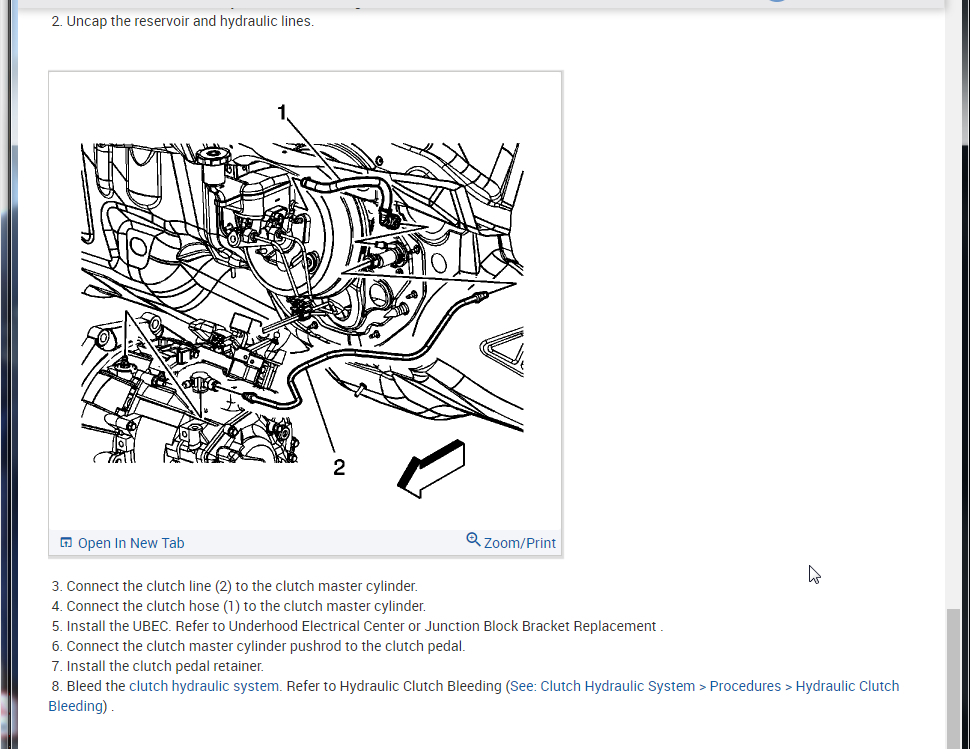 2. Uncap the reservoir and hydraulic lines.

1

2

Open In New Tab

Zoom/Print

3. Connect the clutch line (2) to the clutch master cylinder.
4. Connect the clutch hose (1) to the clutch master cylinder.
5. Install the UBEC. Refer to Underhood Electrical Center or Junction Block Bracket Replacement .
6. Connect the clutch master cylinder pushrod to the clutch pedal.
7. Install the clutch pedal retainer.
8. Bleed the clutch hydraulic system. Refer to Hydraulic Clutch Bleeding (See: Clutch Hydraulic System > Procedures > Hydraulic Clutch Bleeding) .