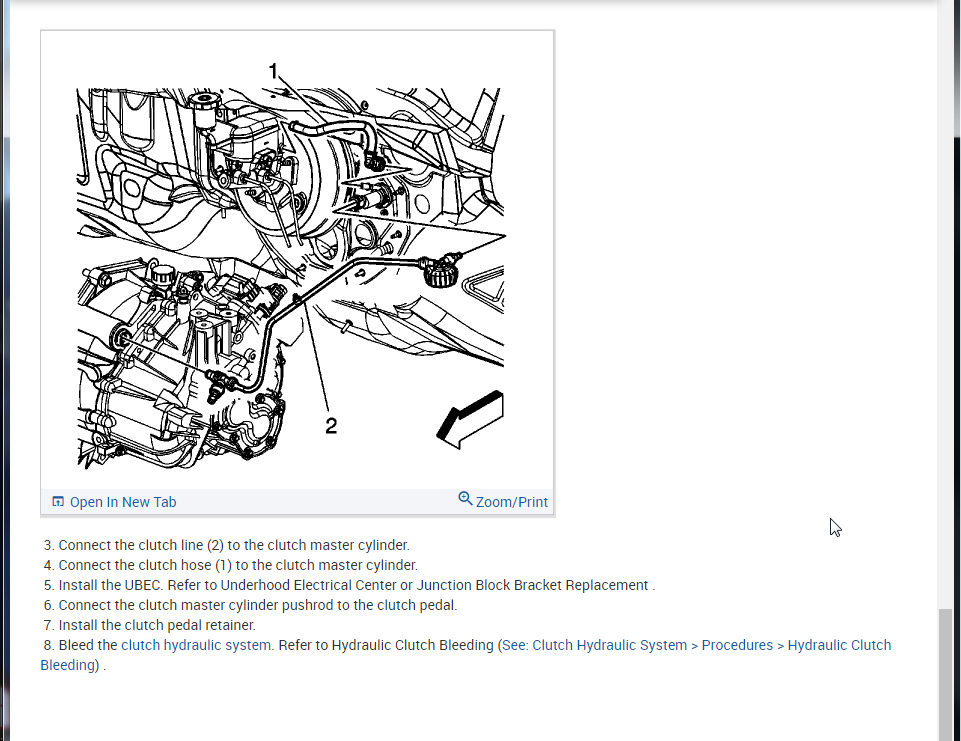 1

2

Open In New Tab

Zoom/Print

3. Connect the clutch line (2) to the clutch master cylinder.
4. Connect the clutch hose (1) to the clutch master cylinder.
5. Install the UBEC. Refer to Underhood Electrical Center or Junction Block Bracket Replacement .
6. Connect the clutch master cylinder pushrod to the clutch pedal.
7. Install the clutch pedal retainer.
8. Bleed the clutch hydraulic system. Refer to Hydraulic Clutch Bleeding (See: Clutch Hydraulic System > Procedures > Hydraulic Clutch Bleeding) .