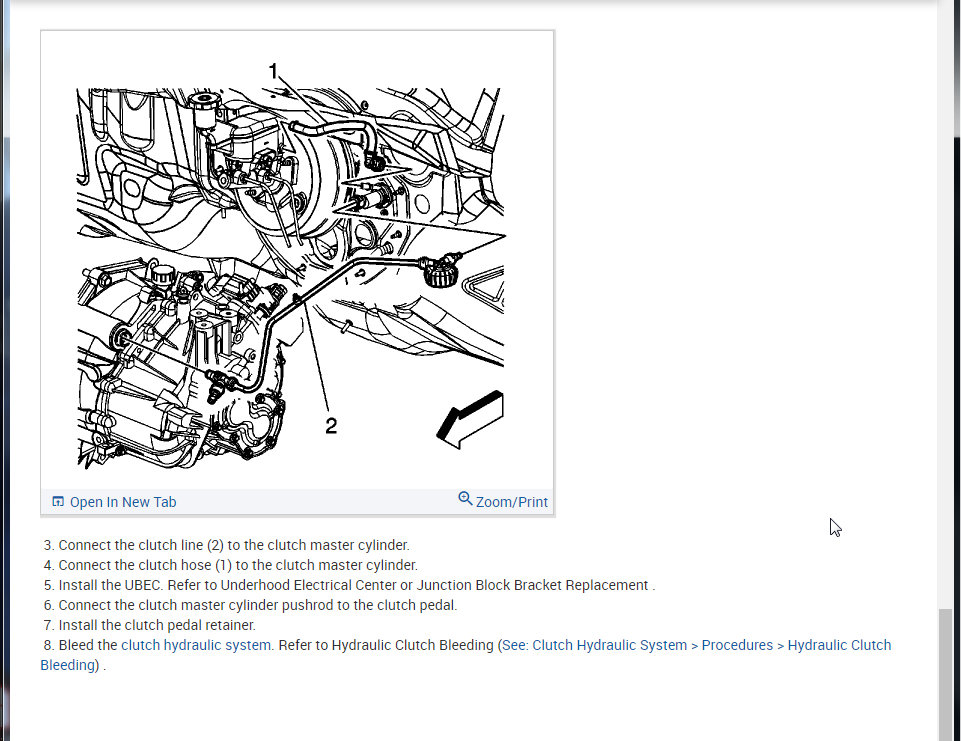 1

2

Open In New Tab

Zoom/Print

3. Connect the clutch line (2) to the clutch master cylinder.
4. Connect the clutch hose (1) to the clutch master cylinder.
5. Install the UBEC. Refer to Underhood Electrical Center or Junction Block Bracket Replacement .
6. Connect the clutch master cylinder pushrod to the clutch pedal.
7. Install the clutch pedal retainer.
8. Bleed the clutch hydraulic system. Refer to Hydraulic Clutch Bleeding (See: Clutch Hydraulic System > Procedures > Hydraulic Clutch Bleeding) .