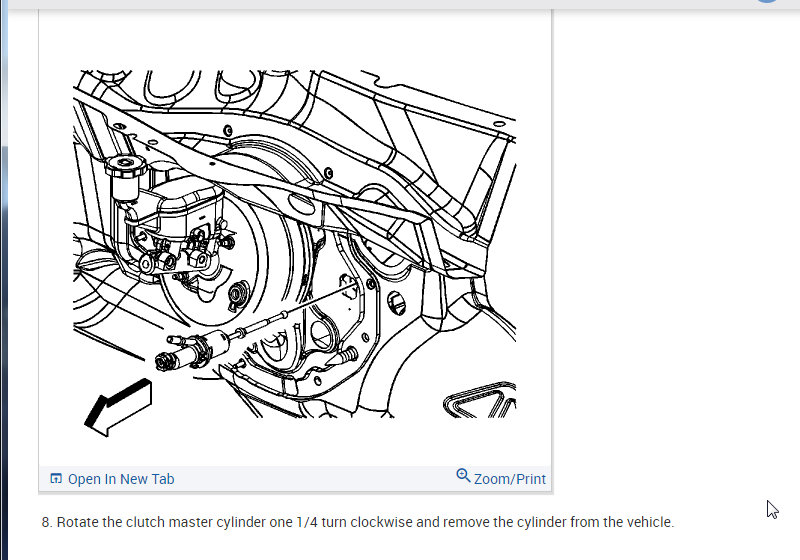 Open In New Tab

Zoom/Print

8. Rotate the clutch master cylinder one 1/4 turn clockwise and remove the cylinder from the vehicle.