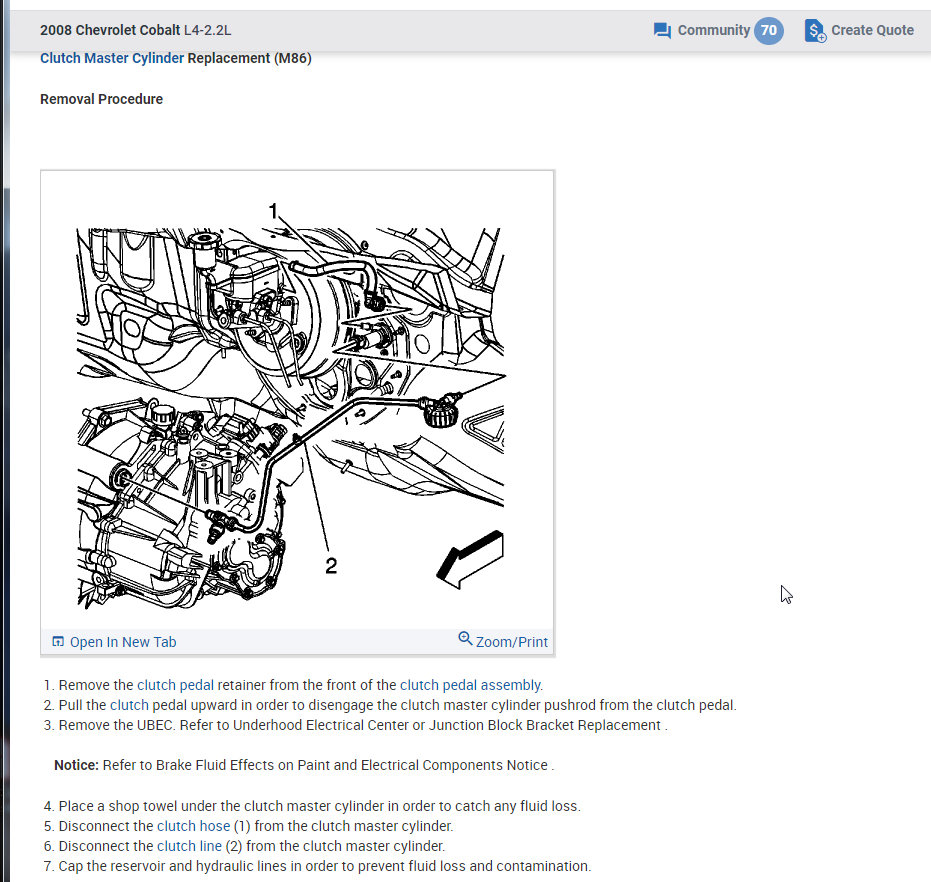 2008 Chevrolet Cobalt L4-2.2L

Community 70

Create Quote

Clutch Master Cylinder Replacement (M86)

Removal Procedure

1

2

Open In New Tab

Zoom/Print

1. Remove the clutch pedal retainer from the front of the clutch pedal assembly.
2. Pull the clutch pedal upward in order to disengage the clutch master cylinder pushrod from the clutch pedal.
3. Remove the UBEC. Refer to Underhood Electrical Center or Junction Block Bracket Replacement .

Notice: Refer to Brake Fluid Effects on Paint and Electrical Components Notice .

4. Place a shop towel under the clutch master cylinder in order to catch any fluid loss.
5. Disconnect the clutch hose (1) from the clutch master cylinder.
6. Disconnect the clutch line (2) from the clutch master cylinder.
7. Cap the reservoir and hydraulic lines in order to prevent fluid loss and contamination.