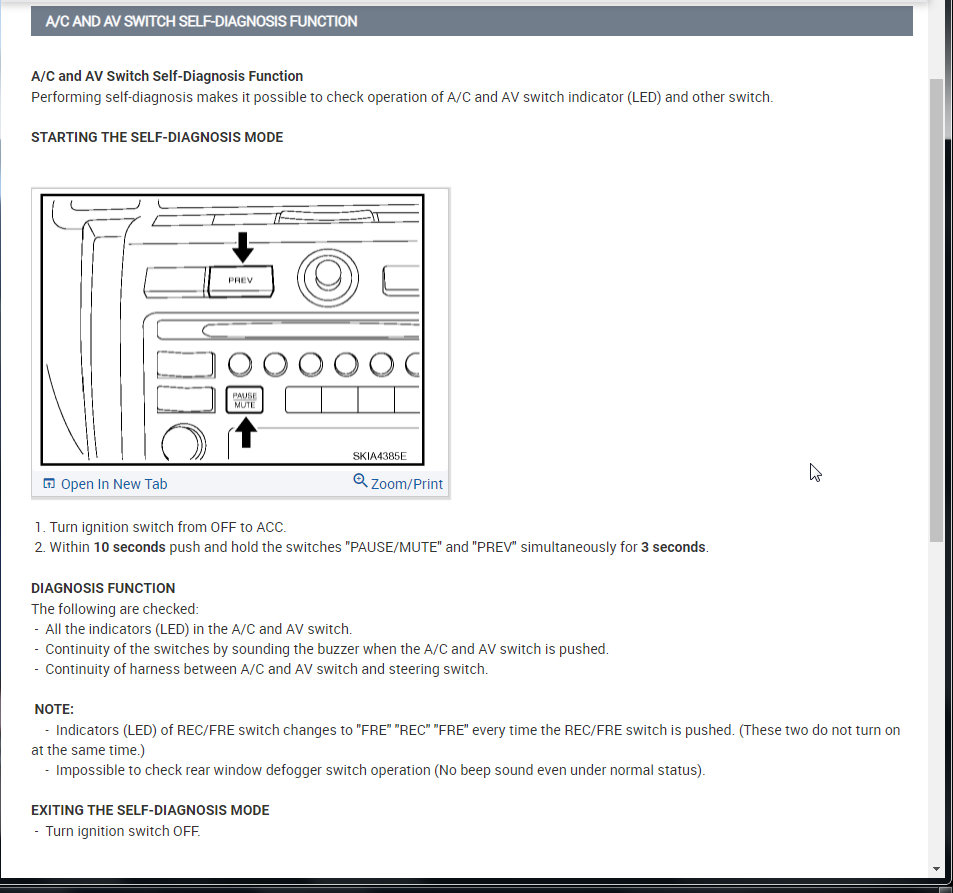 A/C AND AV SWITCH SELF-DIAGNOSIS FUNCTION

A/C and AV Switch Self-Diagnosis Function
Performing self-diagnosis makes it possible to check operation of A/C and AV switch indicator (LED) and other switch.

STARTING THE SELF-DIAGNOSIS MODE

PREV
PAUSE MUTE
SKIA4385E

Open In New Tab
Zoom/Print

1. Turn ignition switch from OFF to ACC.
2. Within 10 seconds push and hold the switches "PAUSE/MUTE" and "PREV" simultaneously for 3 seconds.

DIAGNOSIS FUNCTION
The following are checked:
- All the indicators (LED) in the A/C and AV switch.
- Continuity of the switches by sounding the buzzer when the A/C and AV switch is pushed.
- Continuity of harness between A/C and AV switch and steering switch.

NOTE:
- Indicators (LED) of REC/FRE switch changes to "FRE" "REC" "FRE" every time the REC/FRE switch is pushed. (These two do not turn on at the same time.)
- Impossible to check rear window defogger switch operation (No beep sound even under normal status).

EXITING THE SELF-DIAGNOSIS MODE
- Turn ignition switch OFF.