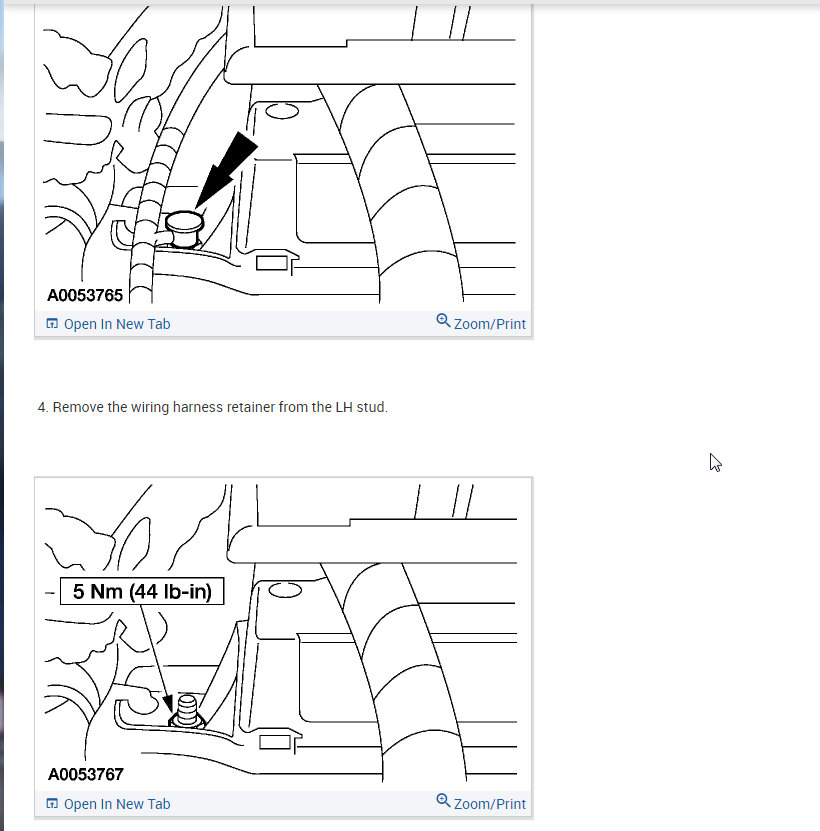 A0053765

Open In New Tab

Zoom/Print

4. Remove the wiring harness retainer from the LH stud.

5 Nm (44 lb-in)

A0053767

Open In New Tab

Zoom/Print