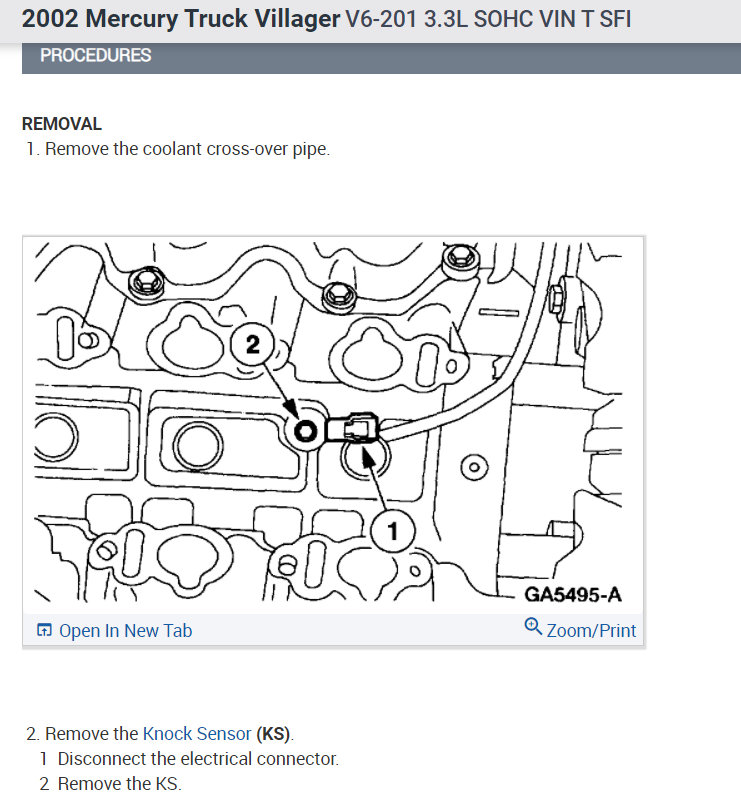 2002 Mercury Truck Villager V6-201 3.3L SOHC VIN T SFI

PROCEDURES

REMOVAL

1. Remove the coolant cross-over pipe.

2

1

GA5495-A

Open In New Tab

Zoom/Print

2. Remove the Knock Sensor (KS).

1 Disconnect the electrical connector.

2 Remove the KS.