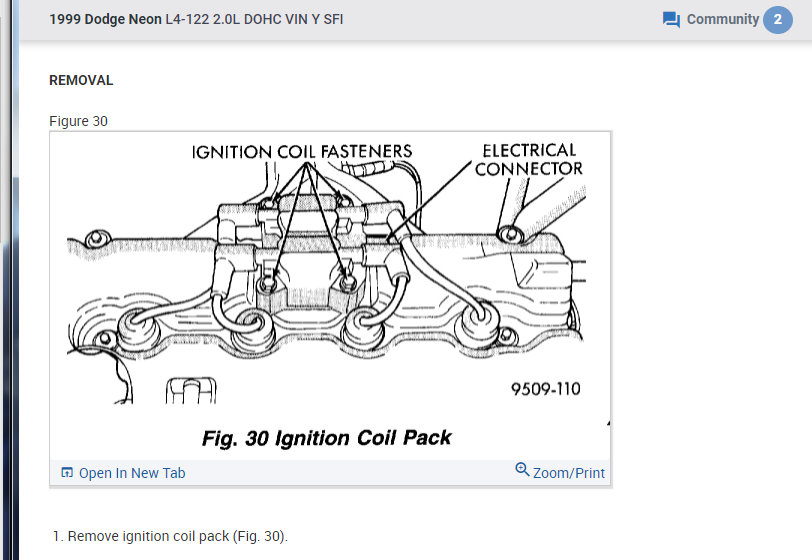 1999 Dodge Neon L4-122 2.0L DOHC VIN Y SFI

Community 2

REMOVAL

Figure 30

IGNITION COIL FASTENERS

ELECTRICAL CONNECTOR

9509-110

Fig. 30 Ignition Coil Pack

Open In New Tab

Zoom/Print

1. Remove ignition coil pack (Fig. 30).