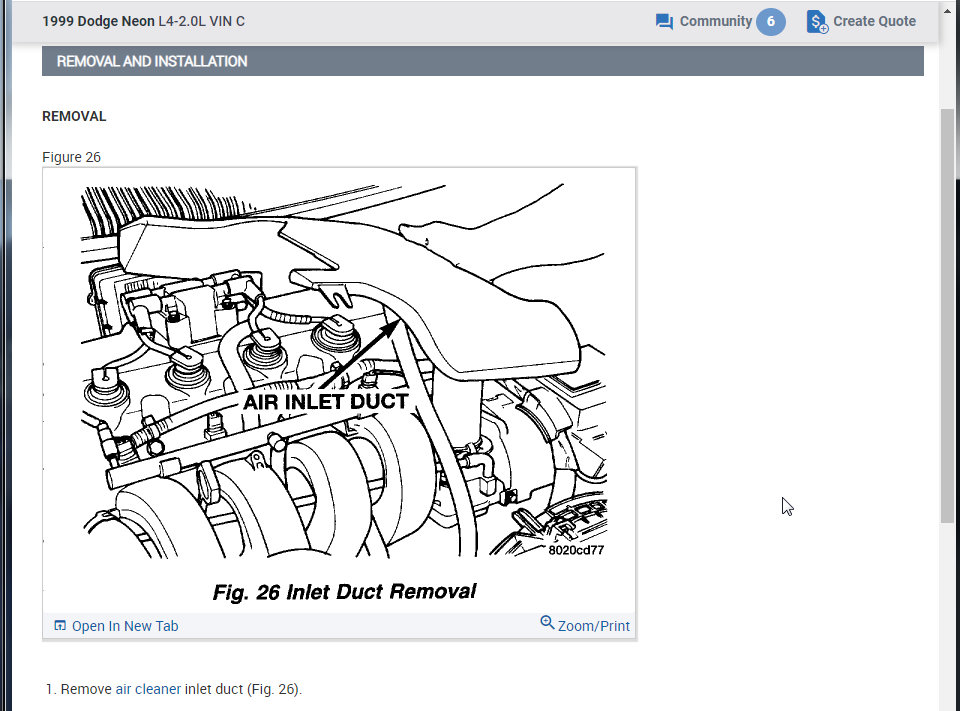 1999 Dodge Neon L4-2.0L VIN C

Community 6

Create Quote

REMOVAL AND INSTALLATION

REMOVAL

Figure 26

AIR INLET DUCT

8020cd77

Fig. 26 Inlet Duct Removal

Open In New Tab

Zoom/Print

1. Remove air cleaner inlet duct (Fig. 26).