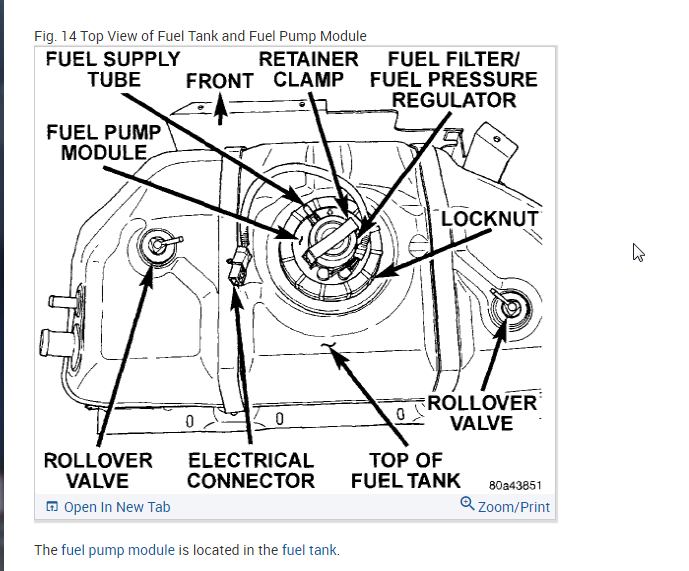 Fig. 14 Top View of Fuel Tank and Fuel Pump Module

FUEL SUPPLY TUBE
FRONT
RETAINER CLAMP
FUEL FILTER/ FUEL PRESSURE REGULATOR
FUEL PUMP MODULE
LOCKNUT
ROLLOVER VALVE
ROLLOVER VALVE
ELECTRICAL CONNECTOR
TOP OF FUEL TANK
80a43851

Open In New Tab
Zoom/Print

The fuel pump module is located in the fuel tank.