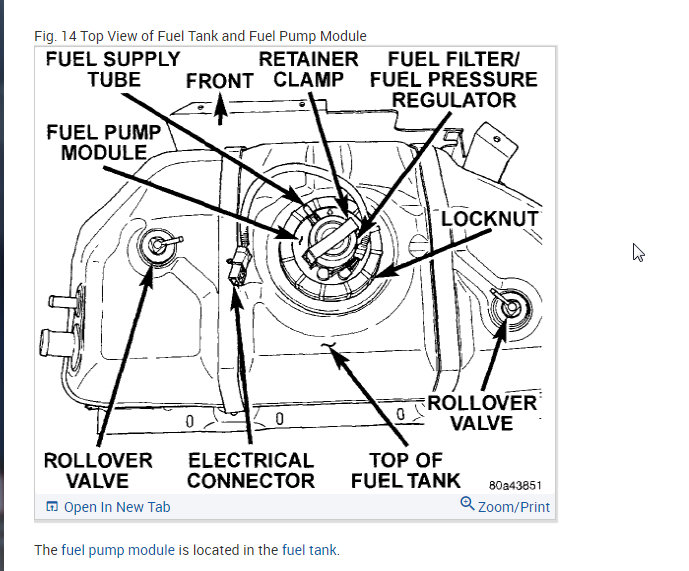 Fig. 14 Top View of Fuel Tank and Fuel Pump Module

FUEL SUPPLY TUBE

FRONT

RETAINER CLAMP

FUEL FILTER/ FUEL PRESSURE REGULATOR

FUEL PUMP MODULE

LOCKNUT

ROLLOVER VALVE

ROLLOVER VALVE

ELECTRICAL CONNECTOR

TOP OF FUEL TANK

80a43851

Open In New Tab

Zoom/Print

The fuel pump module is located in the fuel tank.