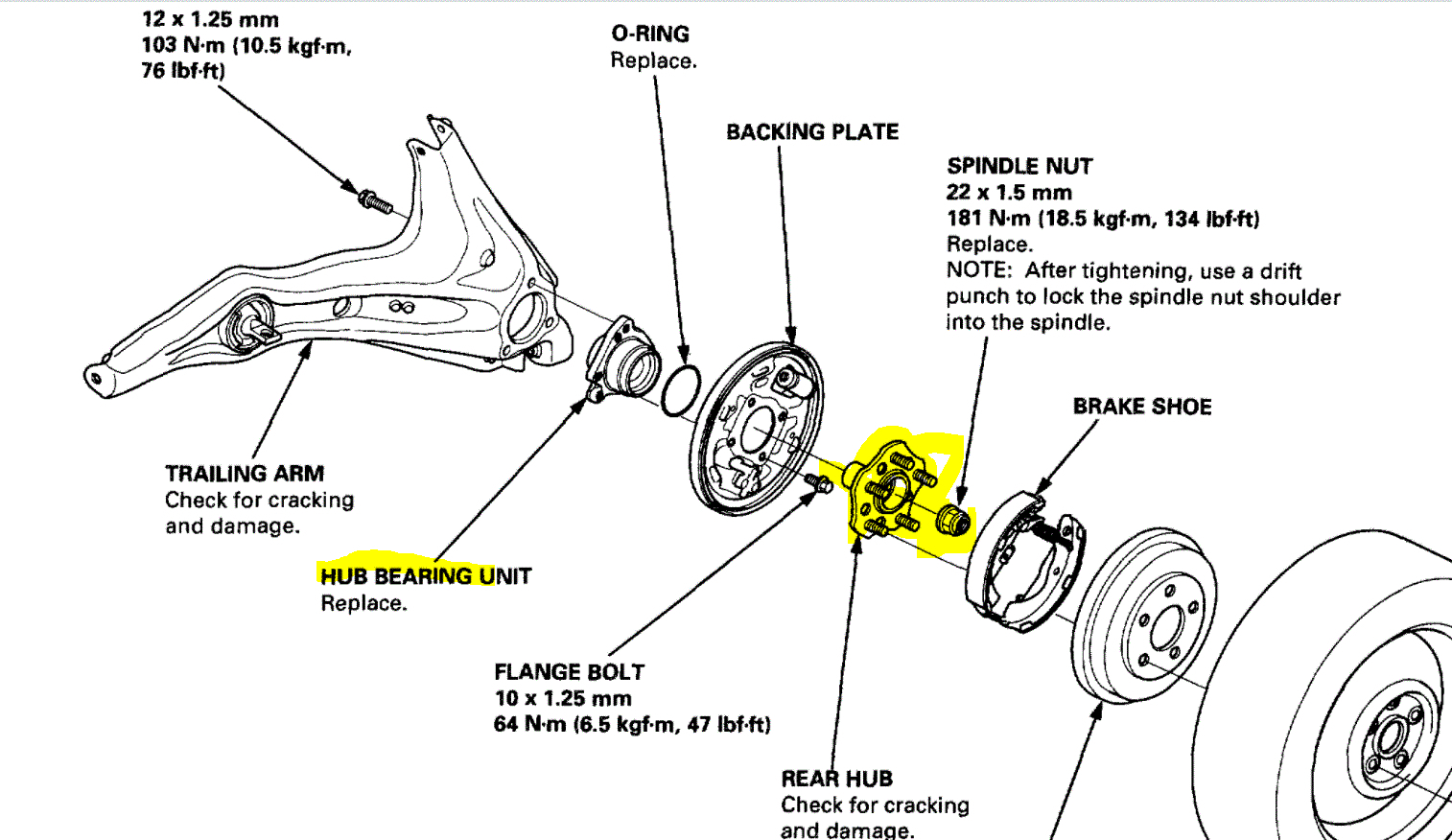 12 x 1.25 mm
103 N·m (10.5 kgf·m, 76 lbf·ft)

O-RING
Replace.

BACKING PLATE

SPINDLE NUT
22 x 1.5 mm
181 N·m (18.5 kgf·m, 134 lbf·ft)
Replace.
NOTE: After tightening, use a drift punch to lock the spindle nut shoulder into the spindle.

BRAKE SHOE

TRAILING ARM
Check for cracking and damage.

HUB BEARING UNIT
Replace.

FLANGE BOLT
10 x 1.25 mm
64 N·m (6.5 kgf·m, 47 lbf·ft)

REAR HUB
Check for cracking and damage.