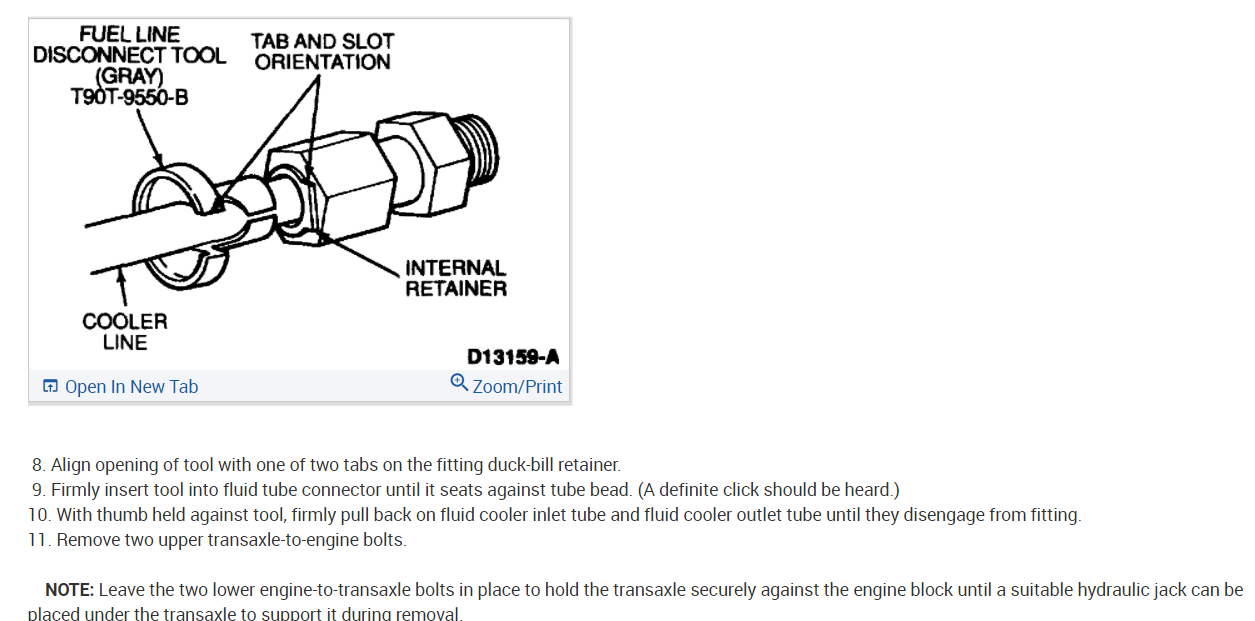 FUEL LINE DISCONNECT TOOL (GRAY) T90T-9550-B

TAB AND SLOT ORIENTATION

INTERNAL RETAINER

COOLER LINE

D13159-A

Open In New Tab

Zoom/Print

8. Align opening of tool with one of two tabs on the fitting duck-bill retainer.
9. Firmly insert tool into fluid tube connector until it seats against tube bead. (A definite click should be heard.)
10. With thumb held against tool, firmly pull back on fluid cooler inlet tube and fluid cooler outlet tube until they disengage from fitting.
11. Remove two upper transaxle-to-engine bolts.

NOTE: Leave the two lower engine-to-transaxle bolts in place to hold the transaxle securely against the engine block until a suitable hydraulic jack can be placed under the transaxle to support it during removal.