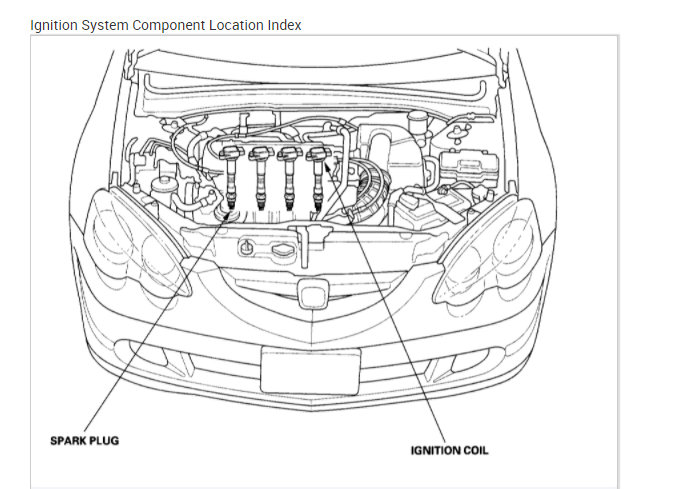 Ignition System Component Location Index

SPARK PLUG

IGNITION COIL