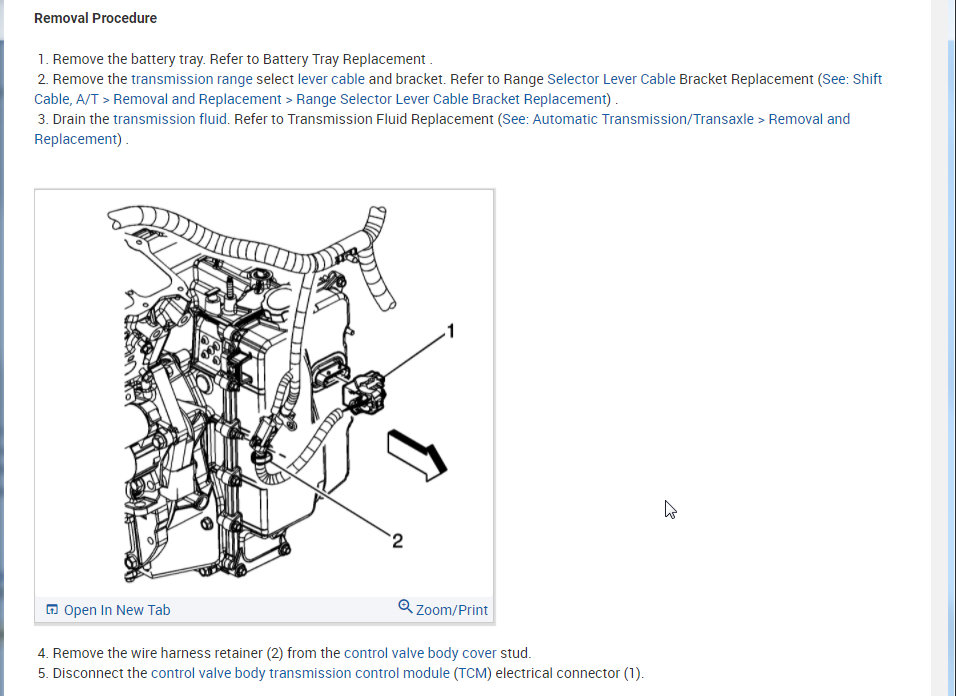 Removal Procedure

1. Remove the battery tray. Refer to Battery Tray Replacement .
2. Remove the transmission range select lever cable and bracket. Refer to Range Selector Lever Cable Bracket Replacement (See: Shift Cable, A/T > Removal and Replacement > Range Selector Lever Cable Bracket Replacement) .
3. Drain the transmission fluid. Refer to Transmission Fluid Replacement (See: Automatic Transmission/Transaxle > Removal and Replacement) .

1

2

Open In New Tab

Zoom/Print

4. Remove the wire harness retainer (2) from the control valve body cover stud.
5. Disconnect the control valve body transmission control module (TCM) electrical connector (1).