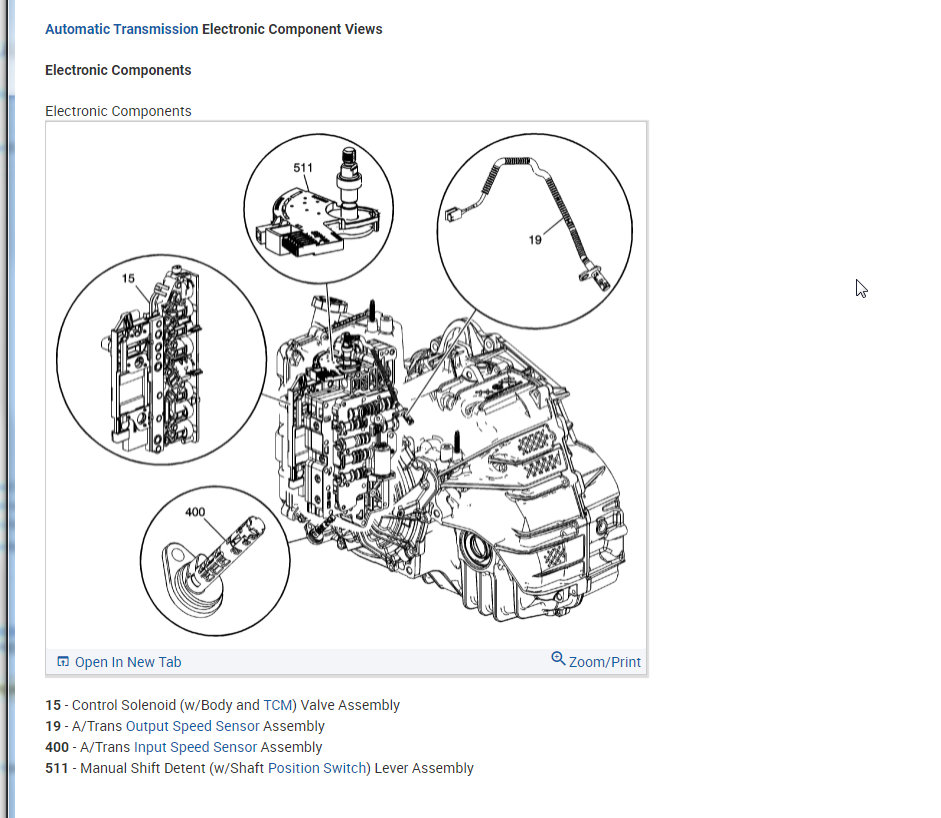 Automatic Transmission Electronic Component Views

Electronic Components

Electronic Components

511

19

15

400

Open In New Tab

Zoom/Print

15 - Control Solenoid (w/Body and TCM) Valve Assembly
19 - A/Trans Output Speed Sensor Assembly
400 - A/Trans Input Speed Sensor Assembly
511 - Manual Shift Detent (w/Shaft Position Switch) Lever Assembly