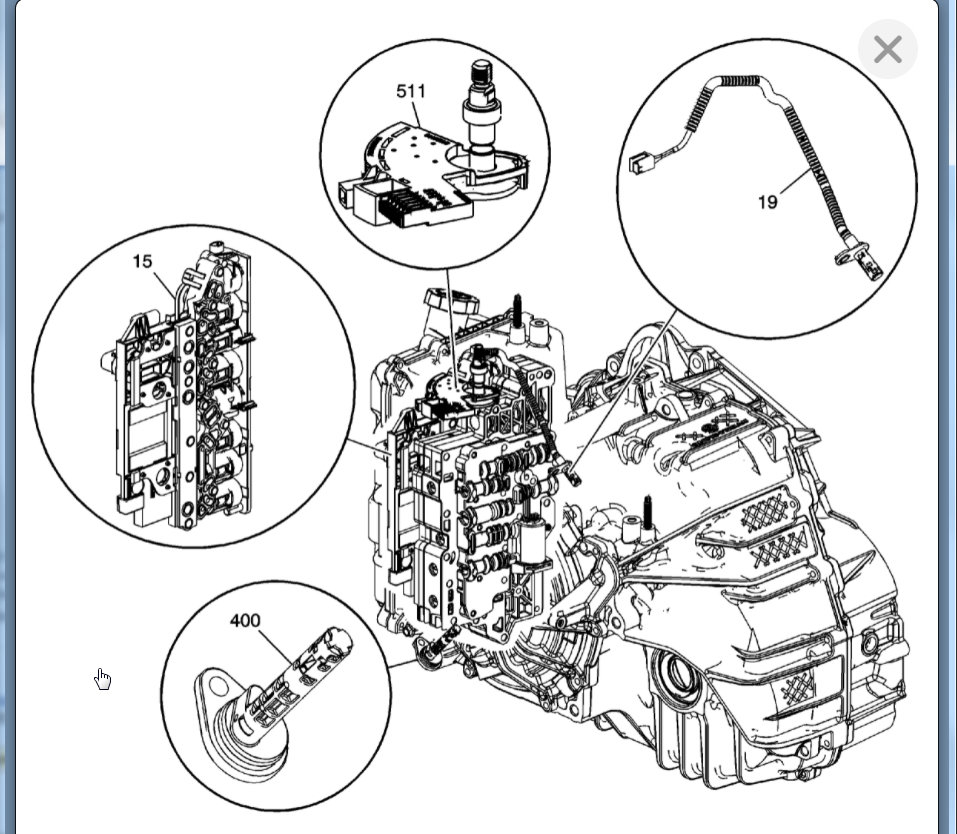 511

19

15

400