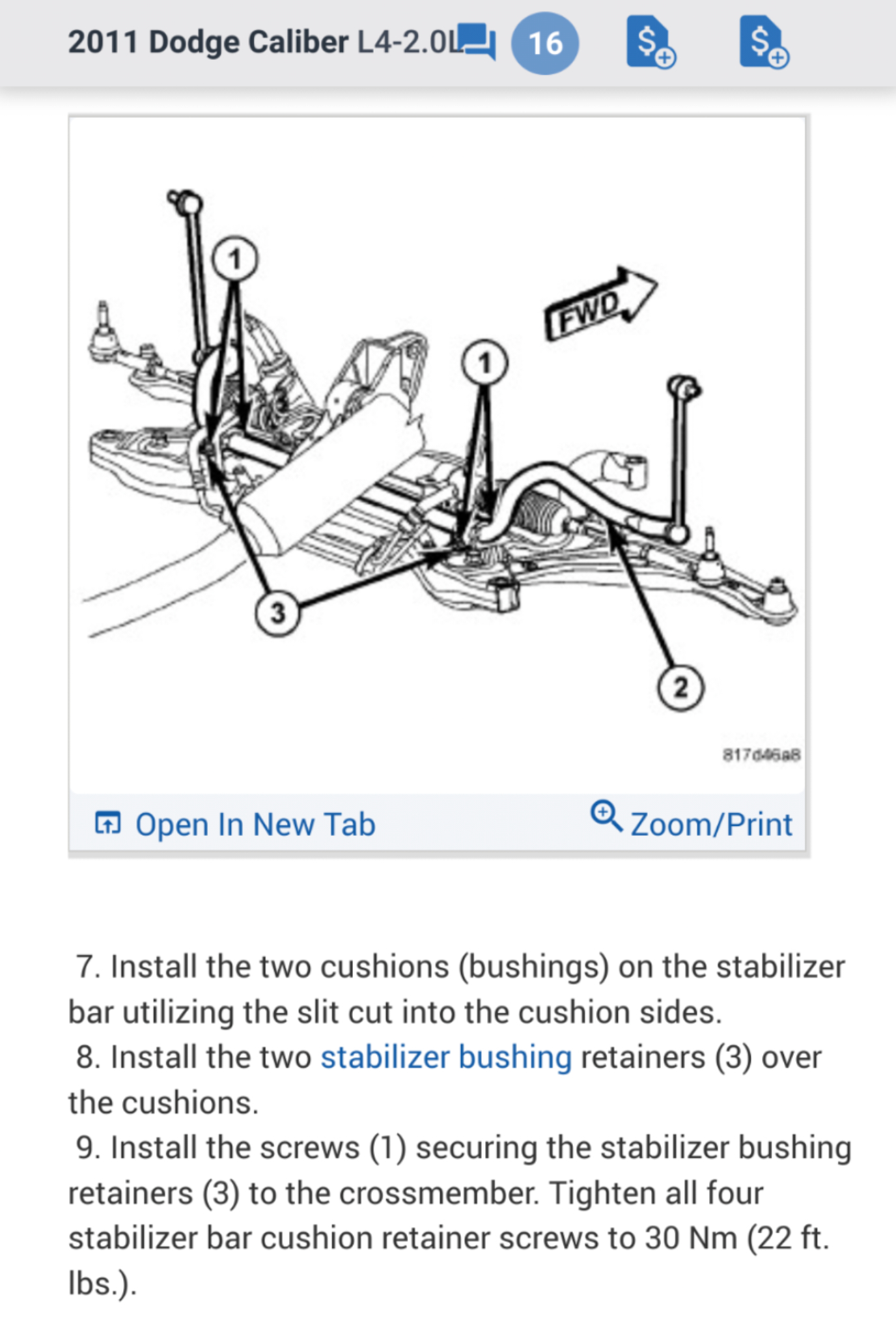 2011 Dodge Caliber L4-2.0L 16

1
FWD
1
3
2
817d46a8

Open In New Tab
Zoom/Print

7. Install the two cushions (bushings) on the stabilizer bar utilizing the slit cut into the cushion sides.
8. Install the two stabilizer bushing retainers (3) over the cushions.
9. Install the screws (1) securing the stabilizer bushing retainers (3) to the crossmember. Tighten all four stabilizer bar cushion retainer screws to 30 Nm (22 ft. lbs.).