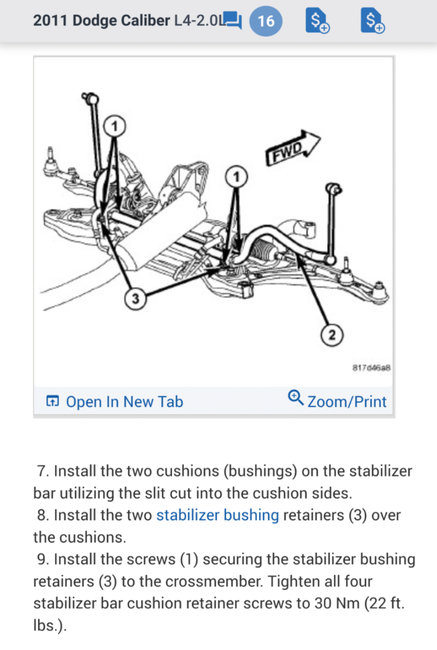 2011 Dodge Caliber L4-2.0L 16

1
FWD
1
3
2
817d46a8

Open In New Tab Zoom/Print

7. Install the two cushions (bushings) on the stabilizer bar utilizing the slit cut into the cushion sides.
8. Install the two stabilizer bushing retainers (3) over the cushions.
9. Install the screws (1) securing the stabilizer bushing retainers (3) to the crossmember. Tighten all four stabilizer bar cushion retainer screws to 30 Nm (22 ft. lbs.).