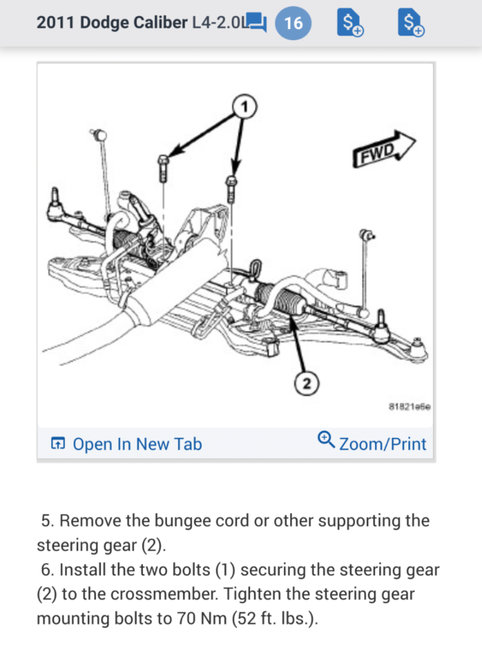 2011 Dodge Caliber L4-2.0L 16

1

FWD

2

81821e6e

Open In New Tab Zoom/Print

5. Remove the bungee cord or other supporting the steering gear (2).
6. Install the two bolts (1) securing the steering gear (2) to the crossmember. Tighten the steering gear mounting bolts to 70 Nm (52 ft. lbs.).