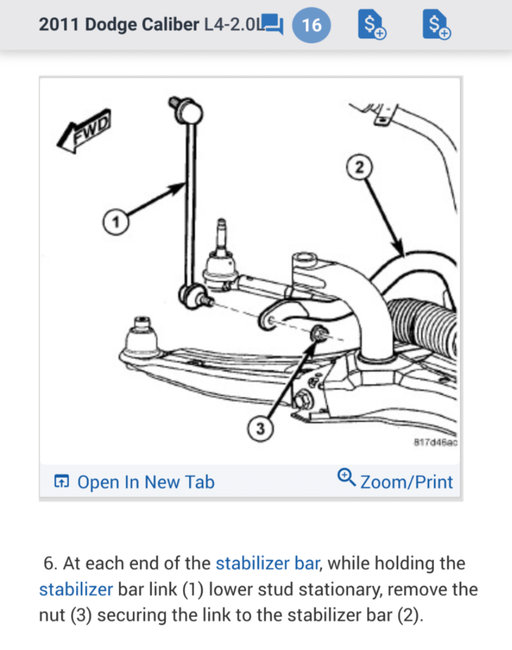 2011 Dodge Caliber L4-2.0L 16

FWD

1

2

3

817d46ac

Open In New Tab

Zoom/Print

6. At each end of the stabilizer bar, while holding the stabilizer bar link (1) lower stud stationary, remove the nut (3) securing the link to the stabilizer bar (2).