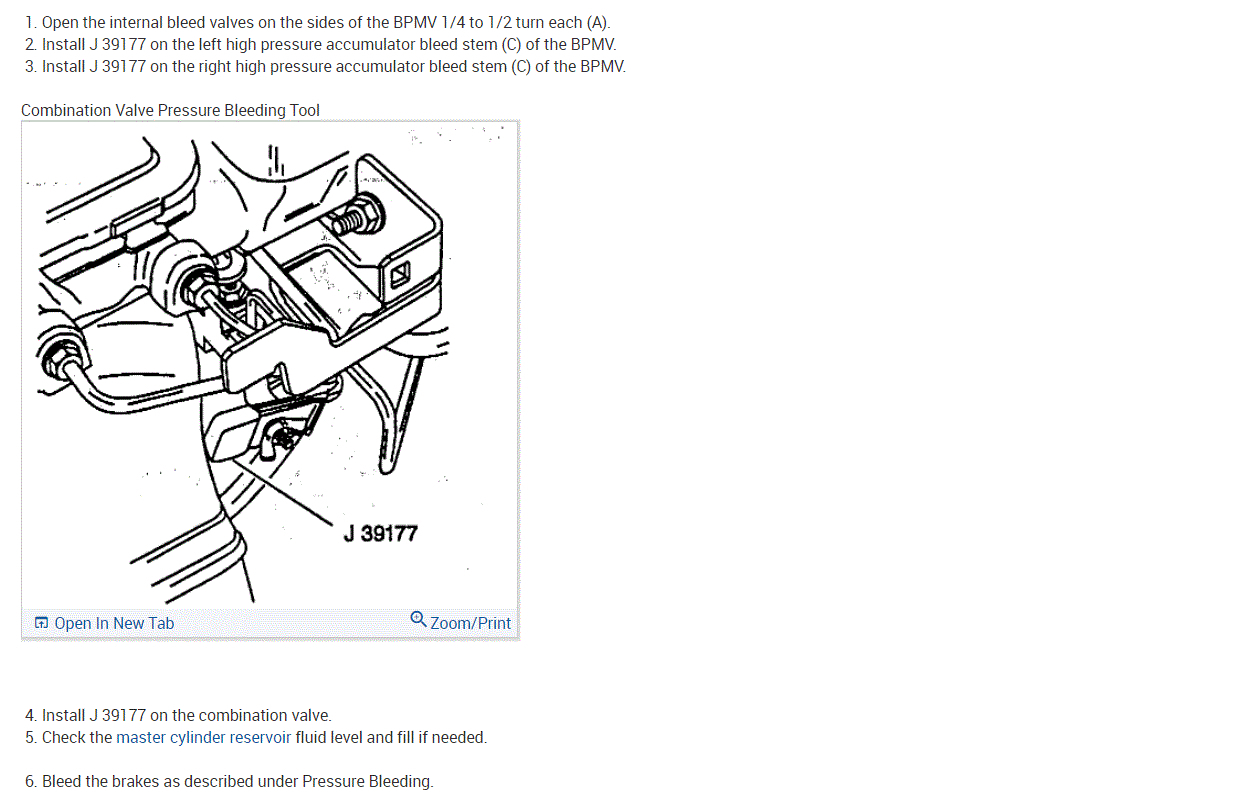 1. Open the internal bleed valves on the sides of the BPMV 1/4 to 1/2 turn each (A).
2. Install J 39177 on the left high pressure accumulator bleed stem (C) of the BPMV.
3. Install J 39177 on the right high pressure accumulator bleed stem (C) of the BPMV.

Combination Valve Pressure Bleeding Tool

J 39177

Open In New Tab

Zoom/Print

4. Install J 39177 on the combination valve.
5. Check the master cylinder reservoir fluid level and fill if needed.

6. Bleed the brakes as described under Pressure Bleeding.