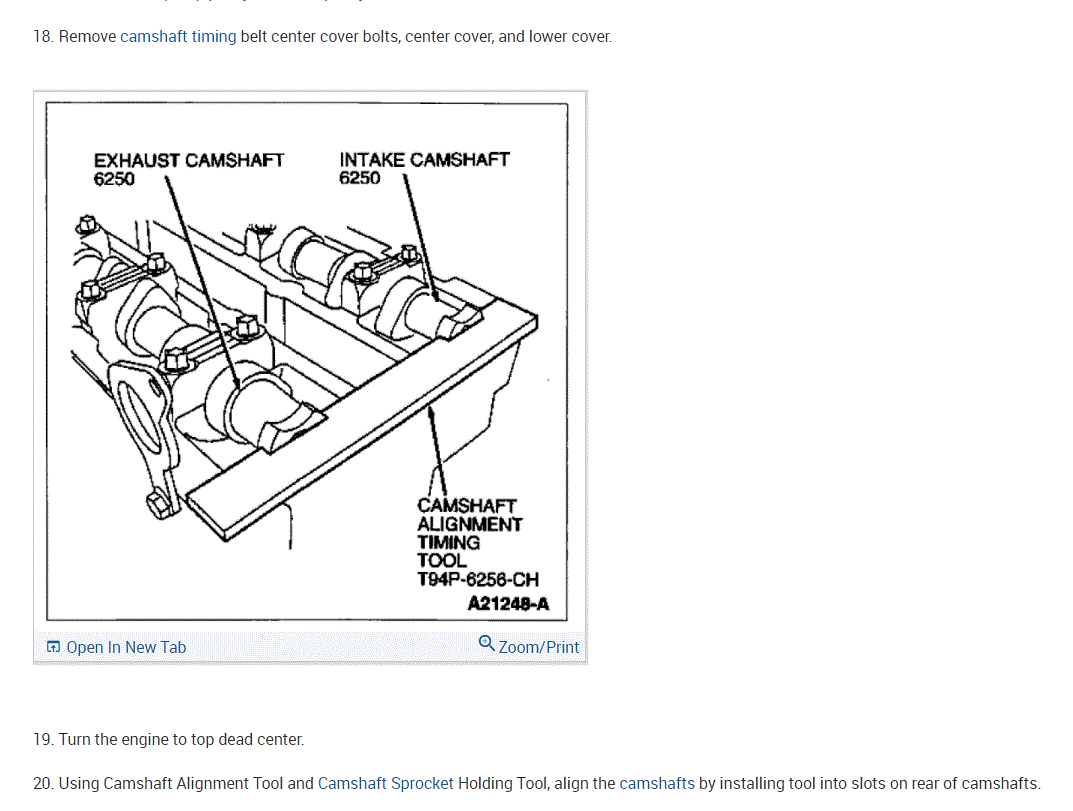 18. Remove camshaft timing belt center cover bolts, center cover, and lower cover.

EXHAUST CAMSHAFT
6250

INTAKE CAMSHAFT
6250

CAMSHAFT ALIGNMENT TIMING TOOL
T94P-6256-CH

A21248-A

Open In New Tab

Zoom/Print

19. Turn the engine to top dead center.

20. Using Camshaft Alignment Tool and Camshaft Sprocket Holding Tool, align the camshafts by installing tool into slots on rear of camshafts.