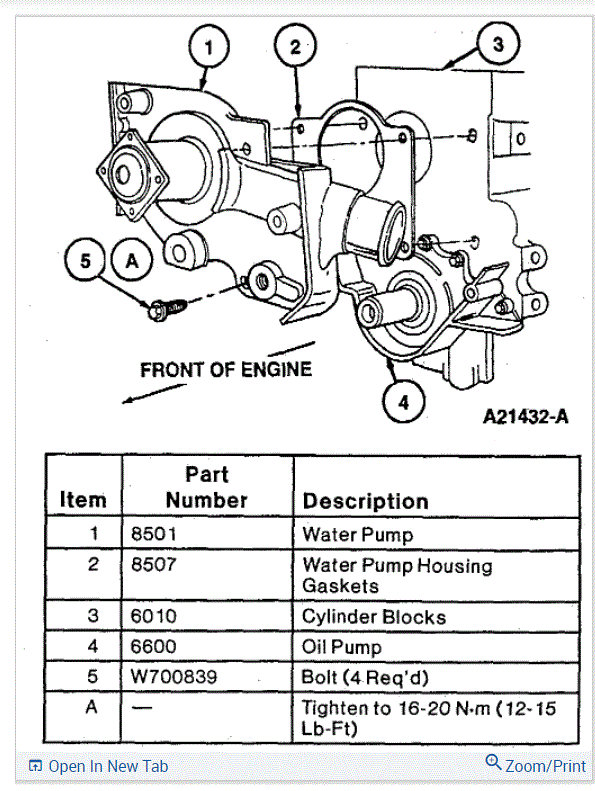 1
2
3
5
A
FRONT OF ENGINE
4
A21432-A

| Item | Part Number | Description |
|---|---|---|
| 1 | 8501 | Water Pump |
| 2 | 8507 | Water Pump Housing Gaskets |
| 3 | 6010 | Cylinder Blocks |
| 4 | 6600 | Oil Pump |
| 5 | W700839 | Bolt (4 Req'd) |
| A | — | Tighten to 16-20 N·m (12-15 Lb-Ft) |

Open In New Tab
Zoom/Print