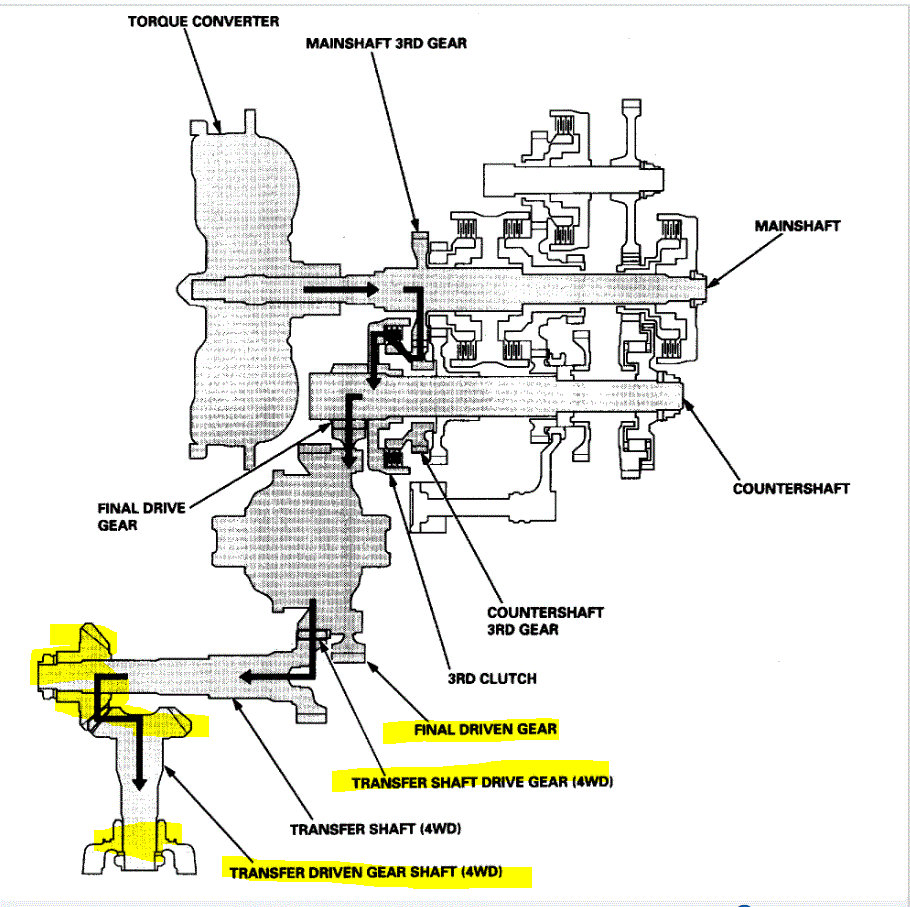 TORQUE CONVERTER

MAINSHAFT 3RD GEAR

MAINSHAFT

COUNTERSHAFT

FINAL DRIVE GEAR

COUNTERSHAFT 3RD GEAR

3RD CLUTCH

FINAL DRIVEN GEAR

TRANSFER SHAFT DRIVE GEAR (4WD)

TRANSFER SHAFT (4WD)

TRANSFER DRIVEN GEAR SHAFT (4WD)