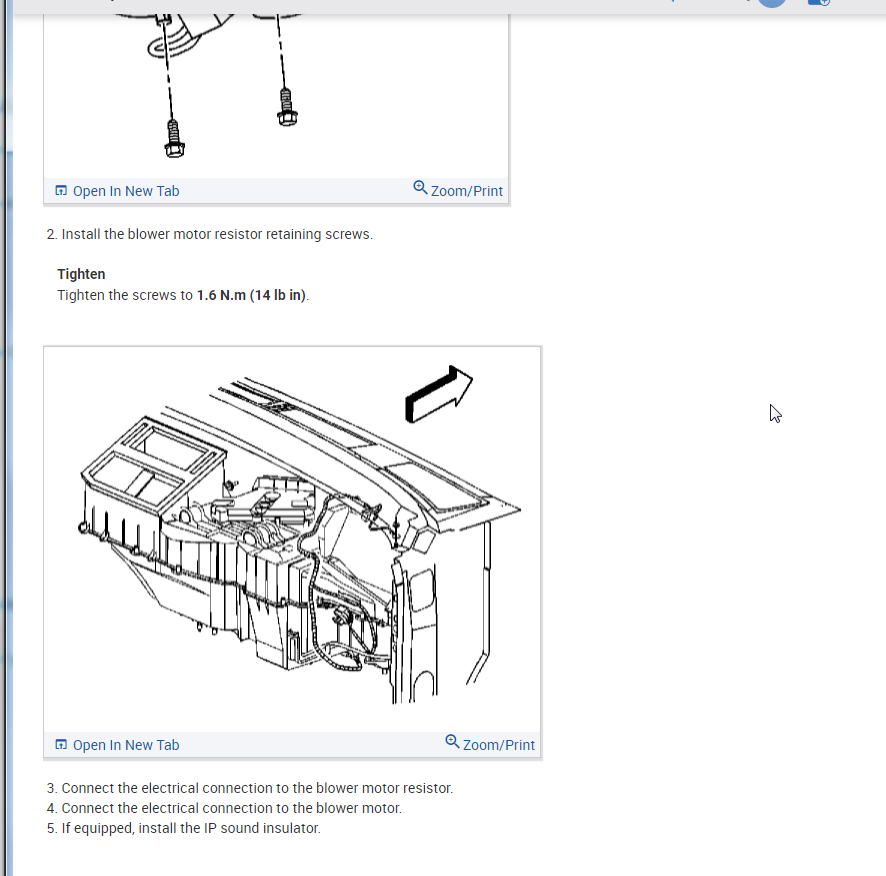 Open In New Tab
Zoom/Print

2. Install the blower motor resistor retaining screws.

Tighten
Tighten the screws to 1.6 N.m (14 lb in).

Open In New Tab
Zoom/Print

3. Connect the electrical connection to the blower motor resistor.
4. Connect the electrical connection to the blower motor.
5. If equipped, install the IP sound insulator.