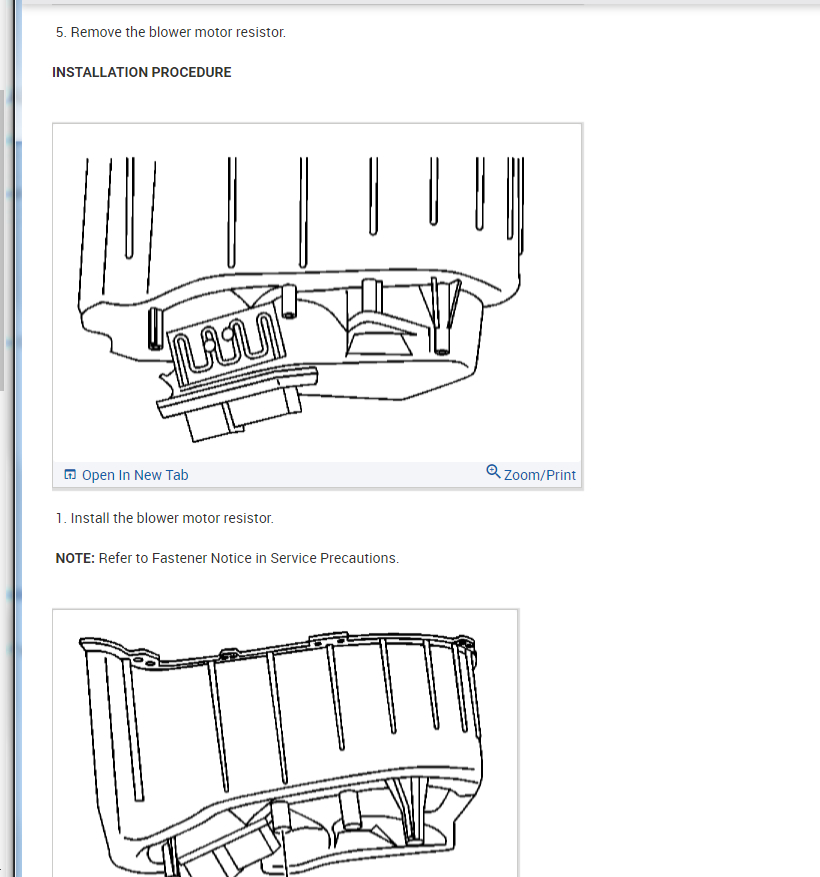 5. Remove the blower motor resistor.

INSTALLATION PROCEDURE

Open In New Tab

Zoom/Print

1. Install the blower motor resistor.

NOTE: Refer to Fastener Notice in Service Precautions.