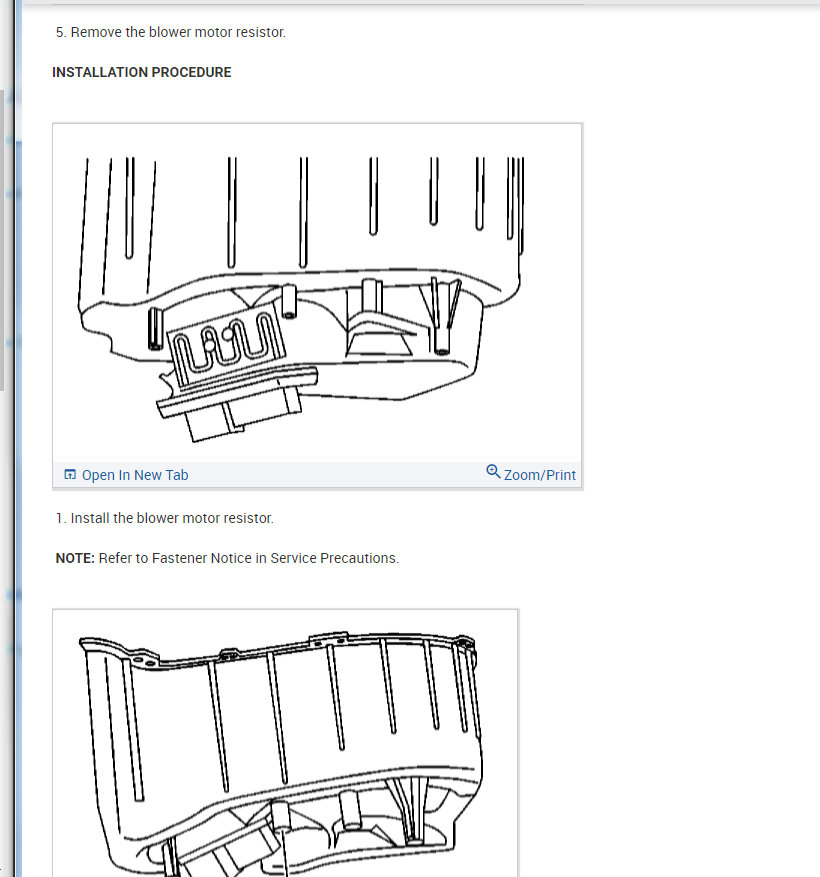 5. Remove the blower motor resistor.

INSTALLATION PROCEDURE

Open In New Tab

Zoom/Print

1. Install the blower motor resistor.

NOTE: Refer to Fastener Notice in Service Precautions.