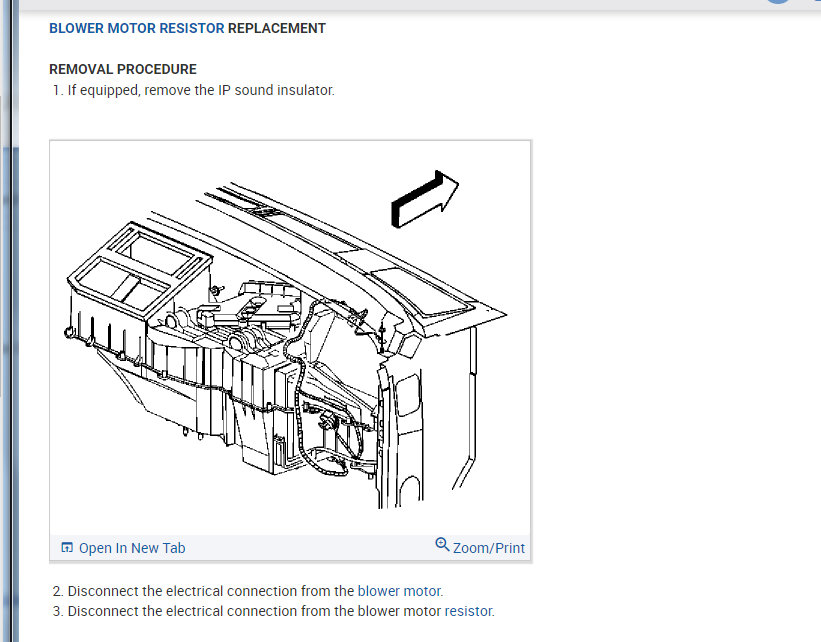 BLOWER MOTOR RESISTOR REPLACEMENT

REMOVAL PROCEDURE
1. If equipped, remove the IP sound insulator.

Open In New Tab
Zoom/Print

2. Disconnect the electrical connection from the blower motor.
3. Disconnect the electrical connection from the blower motor resistor.