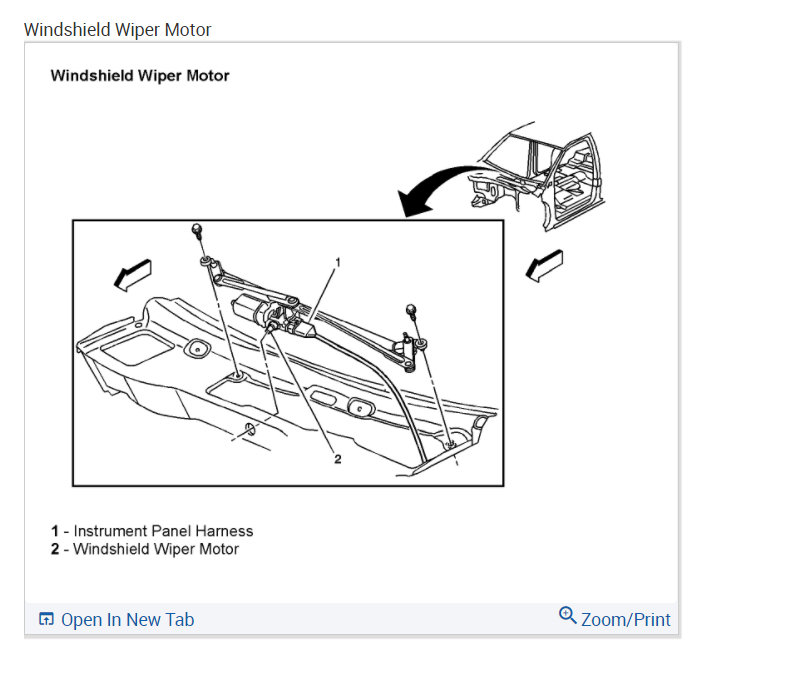 Windshield Wiper Motor

Windshield Wiper Motor

1

2

1 - Instrument Panel Harness
2 - Windshield Wiper Motor

Open In New Tab

Zoom/Print