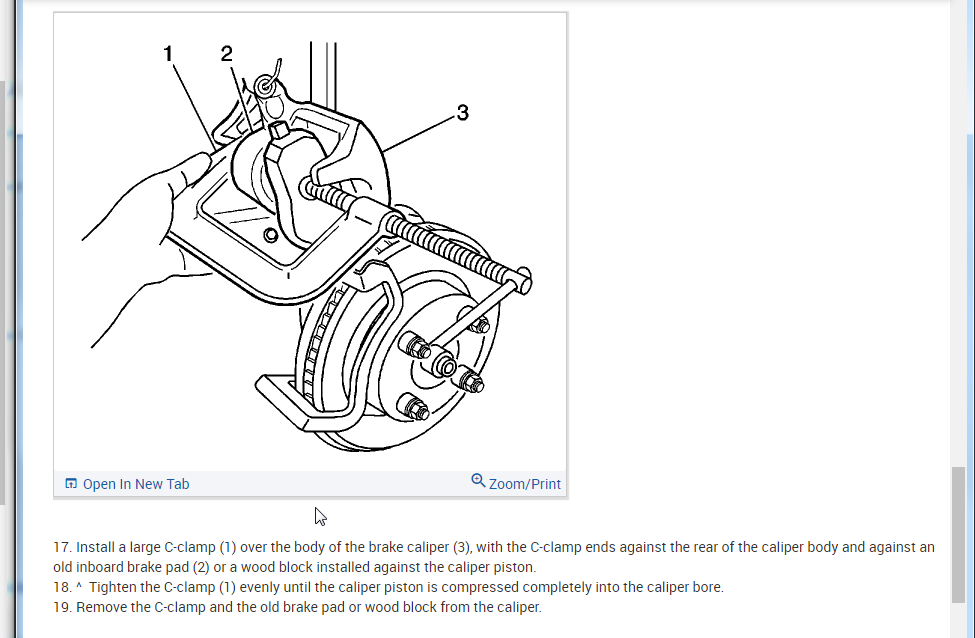 1
2
3

Open In New Tab
Zoom/Print

17. Install a large C-clamp (1) over the body of the brake caliper (3), with the C-clamp ends against the rear of the caliper body and against an old inboard brake pad (2) or a wood block installed against the caliper piston.
18. ^ Tighten the C-clamp (1) evenly until the caliper piston is compressed completely into the caliper bore.
19. Remove the C-clamp and the old brake pad or wood block from the caliper.