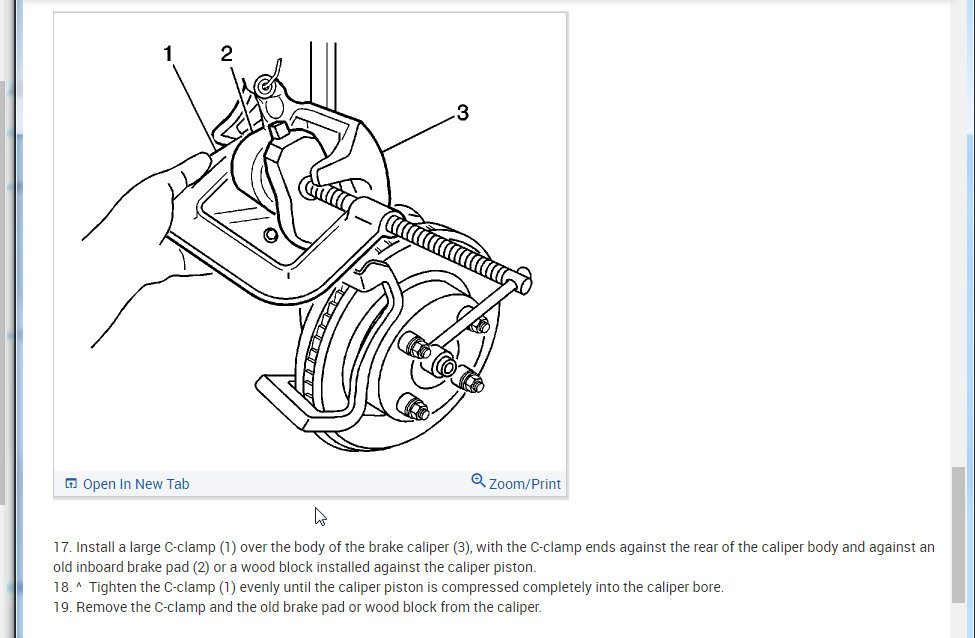 1
2
3

Open In New Tab

Zoom/Print

17. Install a large C-clamp (1) over the body of the brake caliper (3), with the C-clamp ends against the rear of the caliper body and against an old inboard brake pad (2) or a wood block installed against the caliper piston.
18. ^ Tighten the C-clamp (1) evenly until the caliper piston is compressed completely into the caliper bore.
19. Remove the C-clamp and the old brake pad or wood block from the caliper.