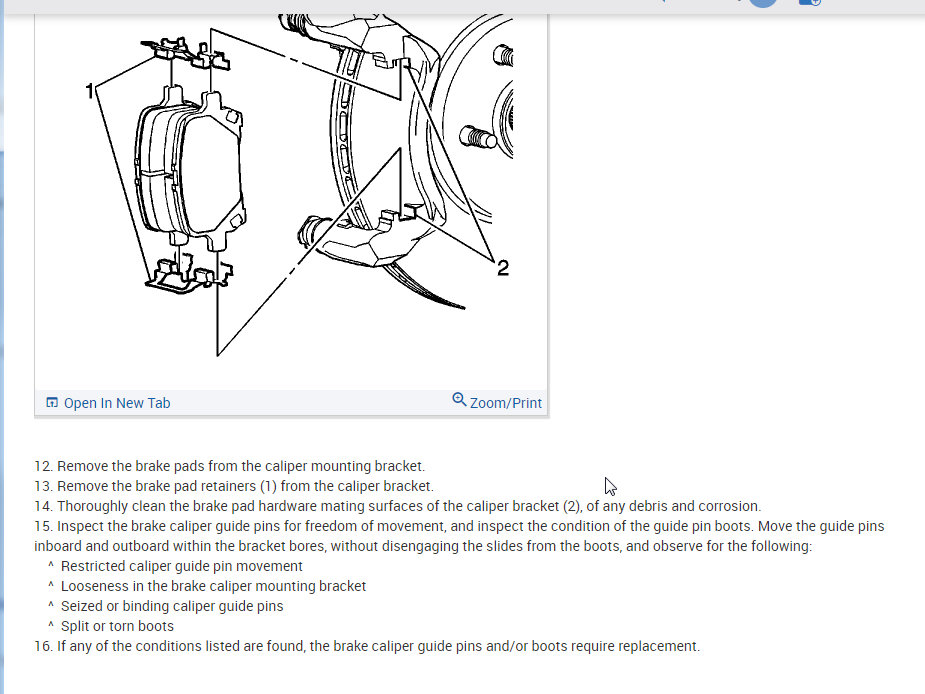 1

2

Open In New Tab

Zoom/Print

12. Remove the brake pads from the caliper mounting bracket.
13. Remove the brake pad retainers (1) from the caliper bracket.
14. Thoroughly clean the brake pad hardware mating surfaces of the caliper bracket (2), of any debris and corrosion.
15. Inspect the brake caliper guide pins for freedom of movement, and inspect the condition of the guide pin boots. Move the guide pins inboard and outboard within the bracket bores, without disengaging the slides from the boots, and observe for the following:
^ Restricted caliper guide pin movement
^ Looseness in the brake caliper mounting bracket
^ Seized or binding caliper guide pins
^ Split or torn boots
16. If any of the conditions listed are found, the brake caliper guide pins and/or boots require replacement.