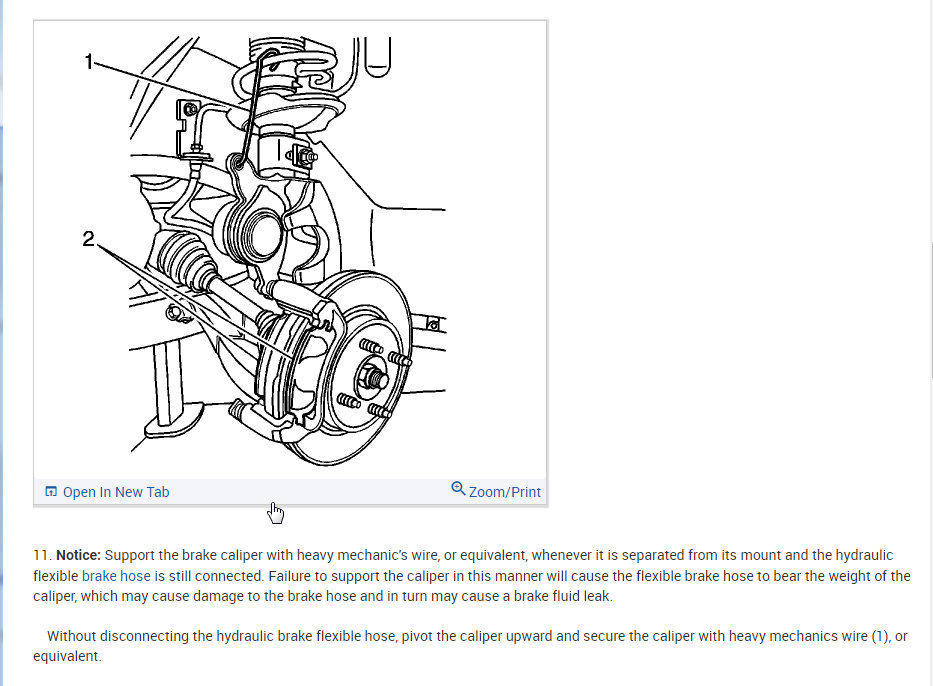 1

2

Open In New Tab

Zoom/Print

11. **Notice:** Support the brake caliper with heavy mechanic's wire, or equivalent, whenever it is separated from its mount and the hydraulic flexible brake hose is still connected. Failure to support the caliper in this manner will cause the flexible brake hose to bear the weight of the caliper, which may cause damage to the brake hose and in turn may cause a brake fluid leak.

Without disconnecting the hydraulic brake flexible hose, pivot the caliper upward and secure the caliper with heavy mechanics wire (1), or equivalent.