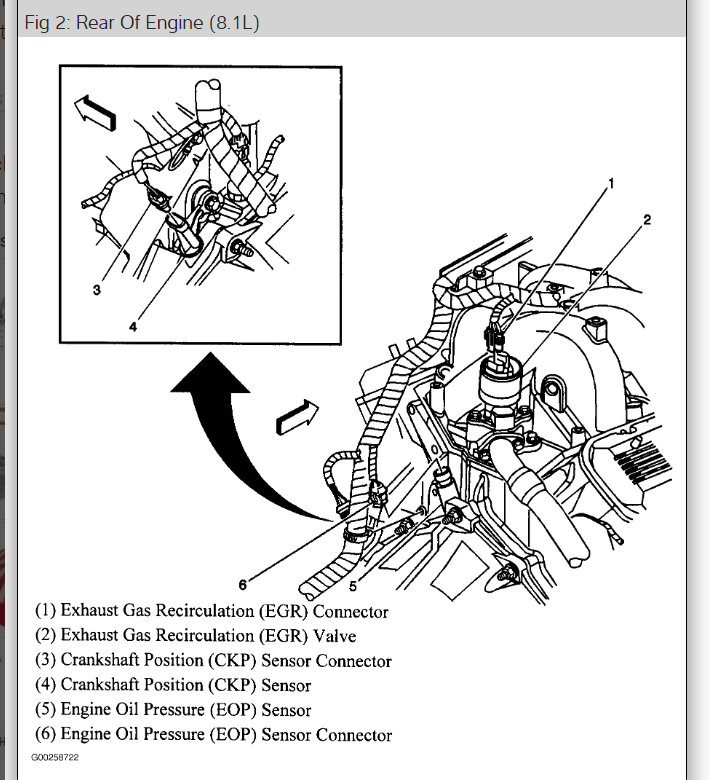 Fig 2: Rear Of Engine (8.1L)

3

4

1

2

6

5

(1) Exhaust Gas Recirculation (EGR) Connector
(2) Exhaust Gas Recirculation (EGR) Valve
(3) Crankshaft Position (CKP) Sensor Connector
(4) Crankshaft Position (CKP) Sensor
(5) Engine Oil Pressure (EOP) Sensor
(6) Engine Oil Pressure (EOP) Sensor Connector

G00258722