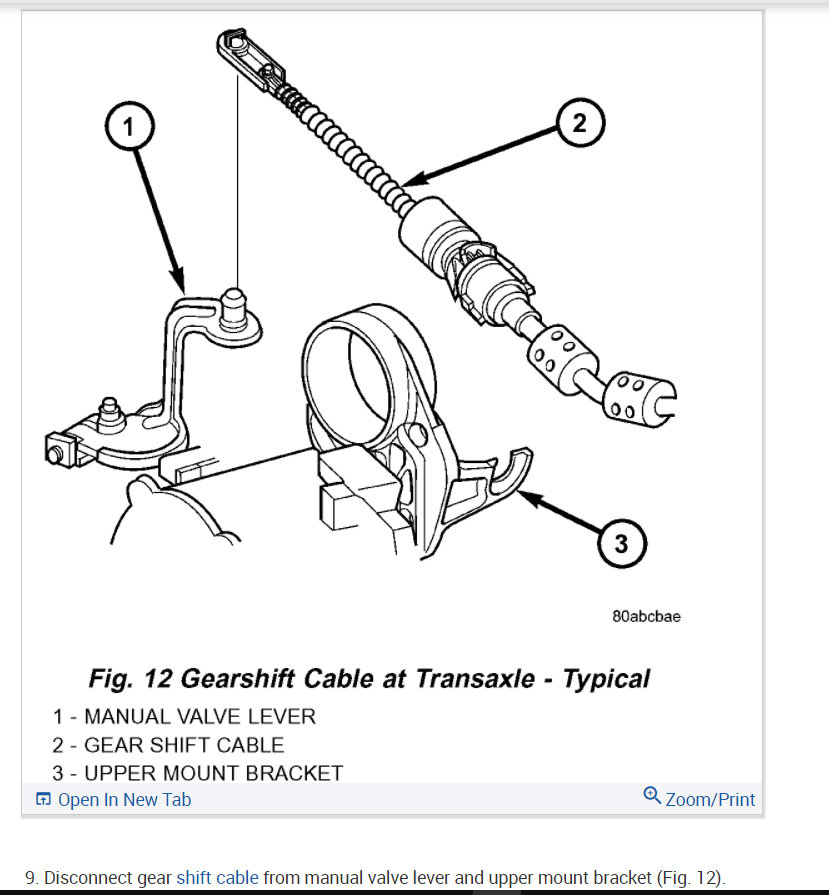 1

2

3

80abcbae

Fig. 12 Gearshift Cable at Transaxle - Typical

1 - MANUAL VALVE LEVER
2 - GEAR SHIFT CABLE
3 - UPPER MOUNT BRACKET

Open In New Tab

Zoom/Print

9. Disconnect gear shift cable from manual valve lever and upper mount bracket (Fig. 12).