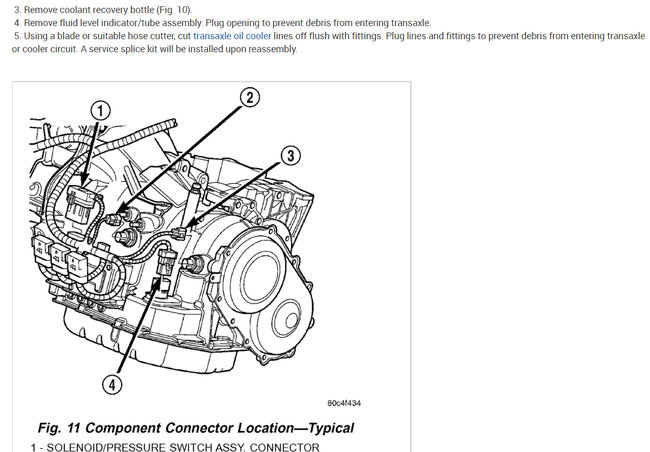 3. Remove coolant recovery bottle (Fig. 10).
4. Remove fluid level indicator/tube assembly. Plug opening to prevent debris from entering transaxle.
5. Using a blade or suitable hose cutter, cut transaxle oil cooler lines off flush with fittings. Plug lines and fittings to prevent debris from entering transaxle or cooler circuit. A service splice kit will be installed upon reassembly.

1
2
3
4
80c4f434

Fig. 11 Component Connector Location—Typical
1 - SOLENOID/PRESSURE SWITCH ASSY. CONNECTOR