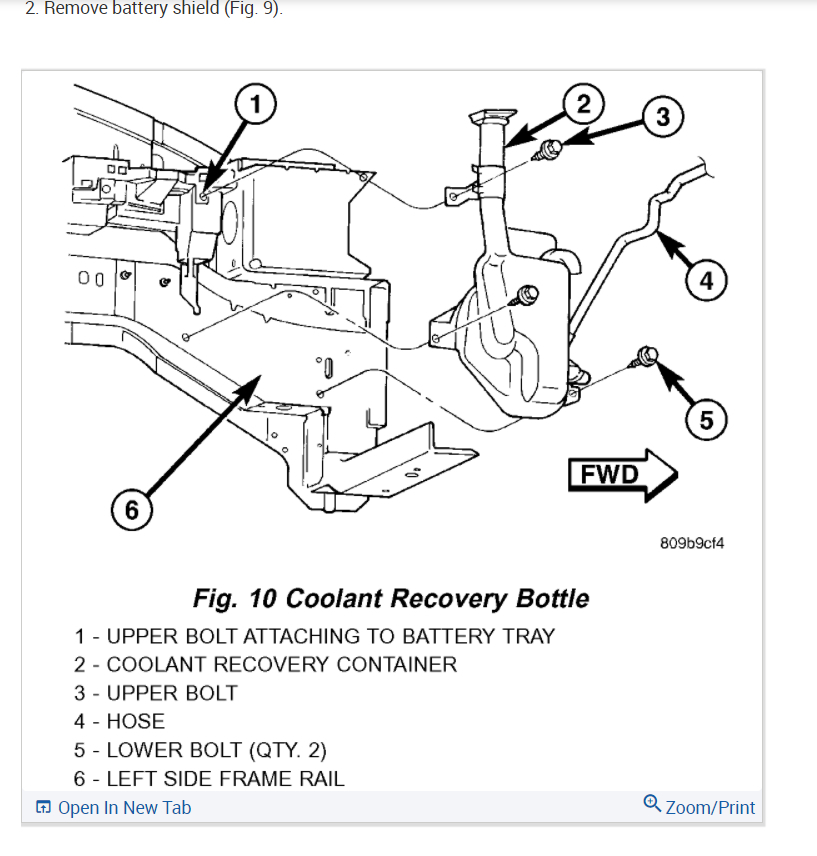 2. Remove battery shield (Fig. 9).

1

2

3

4

5

6

FWD

809b9cf4

Fig. 10 Coolant Recovery Bottle

1 - UPPER BOLT ATTACHING TO BATTERY TRAY
2 - COOLANT RECOVERY CONTAINER
3 - UPPER BOLT
4 - HOSE
5 - LOWER BOLT (QTY. 2)
6 - LEFT SIDE FRAME RAIL

Open In New Tab

Zoom/Print