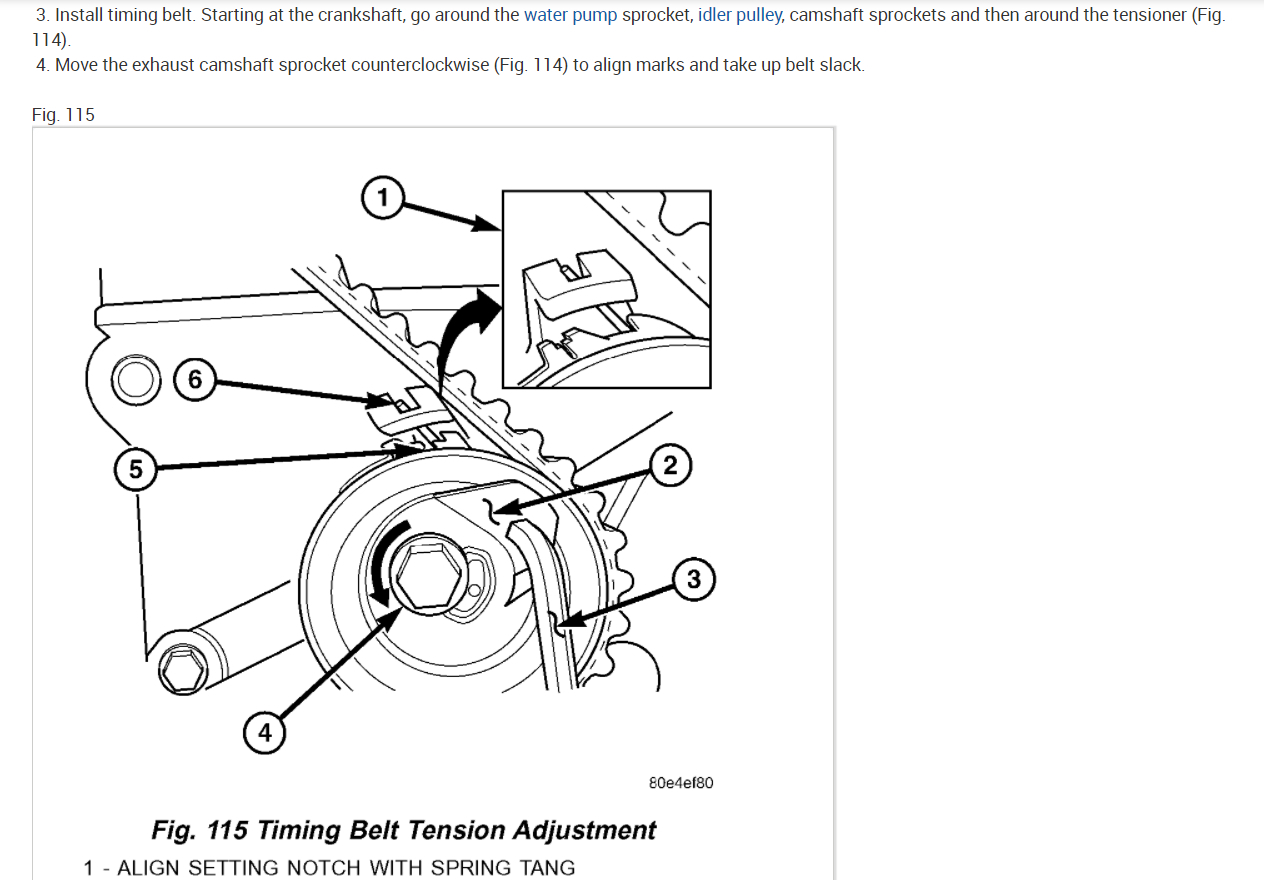 3. Install timing belt. Starting at the crankshaft, go around the water pump sprocket, idler pulley, camshaft sprockets and then around the tensioner (Fig. 114).
4. Move the exhaust camshaft sprocket counterclockwise (Fig. 114) to align marks and take up belt slack.

Fig. 115

1
6
5
2
3
4

80e4ef80

Fig. 115 Timing Belt Tension Adjustment

1 - ALIGN SETTING NOTCH WITH SPRING TANG