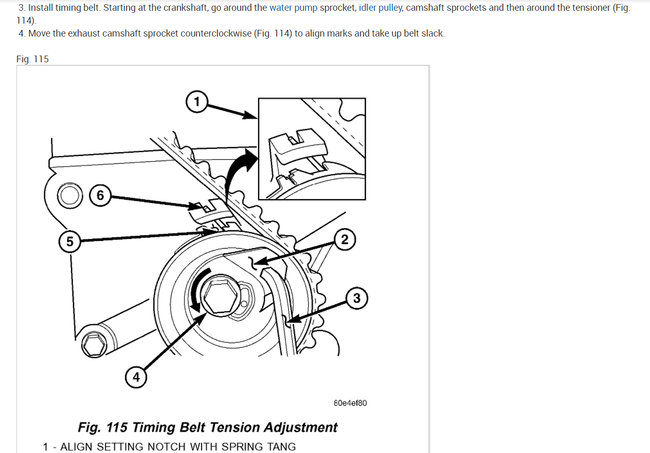 3. Install timing belt. Starting at the crankshaft, go around the water pump sprocket, idler pulley, camshaft sprockets and then around the tensioner (Fig. 114).

4. Move the exhaust camshaft sprocket counterclockwise (Fig. 114) to align marks and take up belt slack.

Fig. 115

1

6

5

2

3

4

80e4ef80

Fig. 115 Timing Belt Tension Adjustment

1 - ALIGN SETTING NOTCH WITH SPRING TANG